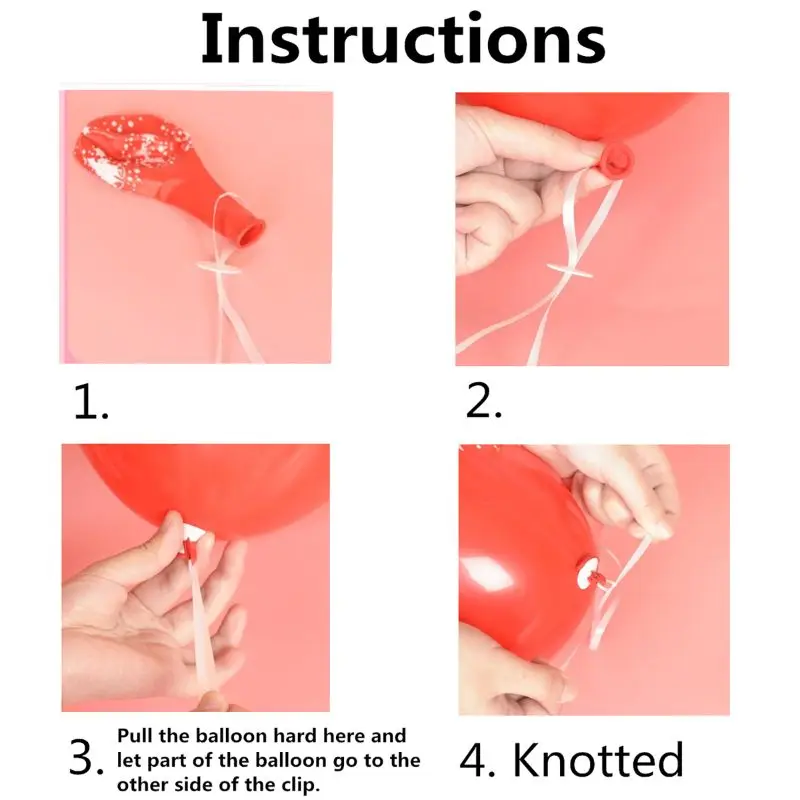 Instructions

1.

2.

3. Pull the balloon hard here and let part of the balloon go to the other side of the clip.

4. Knotted