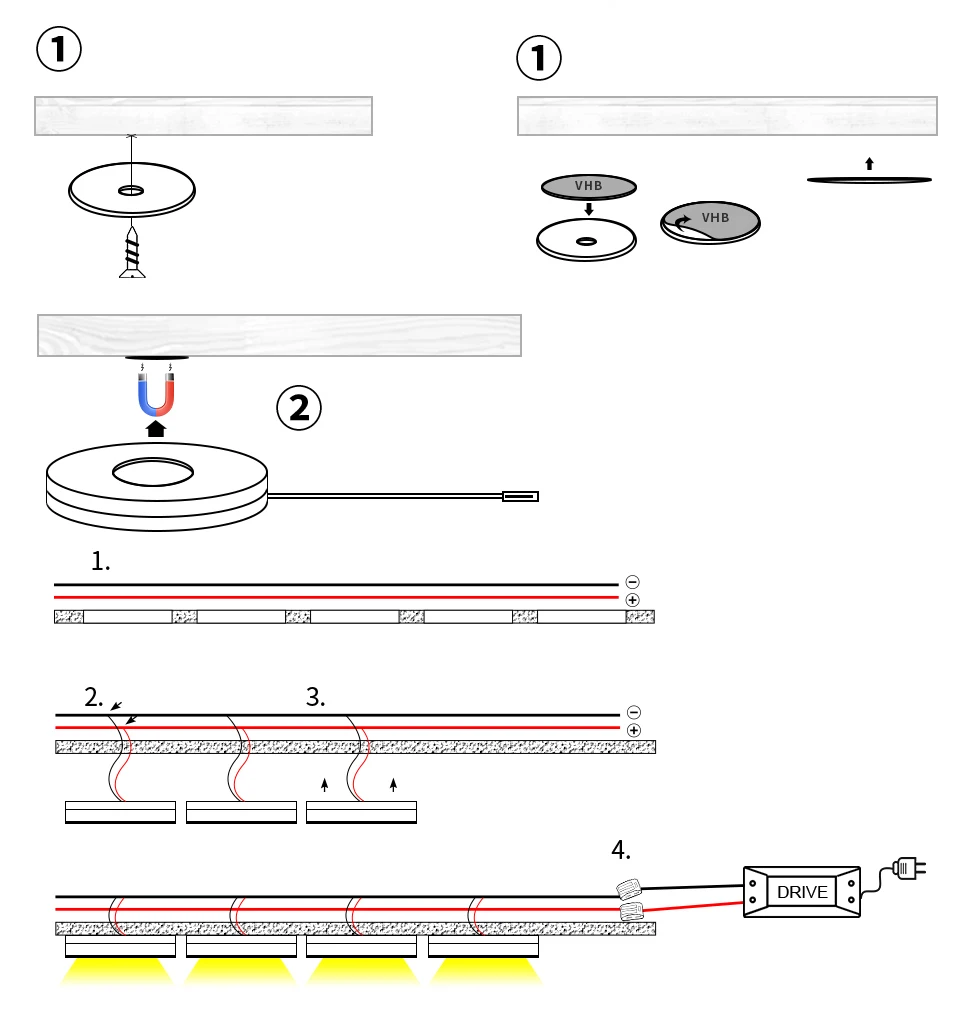 ①

①

VHB

VHB

②

1.

⊖

⊕

2.

3.

⊖

⊕

4.

DRIVE