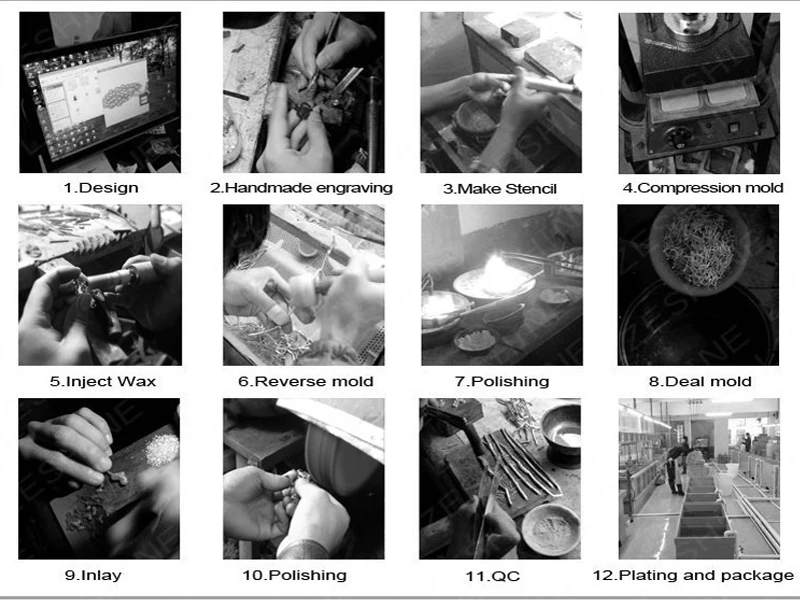 1.Design

2.Handmade engraving

3.Make Stencil

4.Compression mold

5.Inject Wax

6.Reverse mold

7.Polishing

8.Deal mold

9.Inlay

10.Polishing

11.QC

12.Plating and package