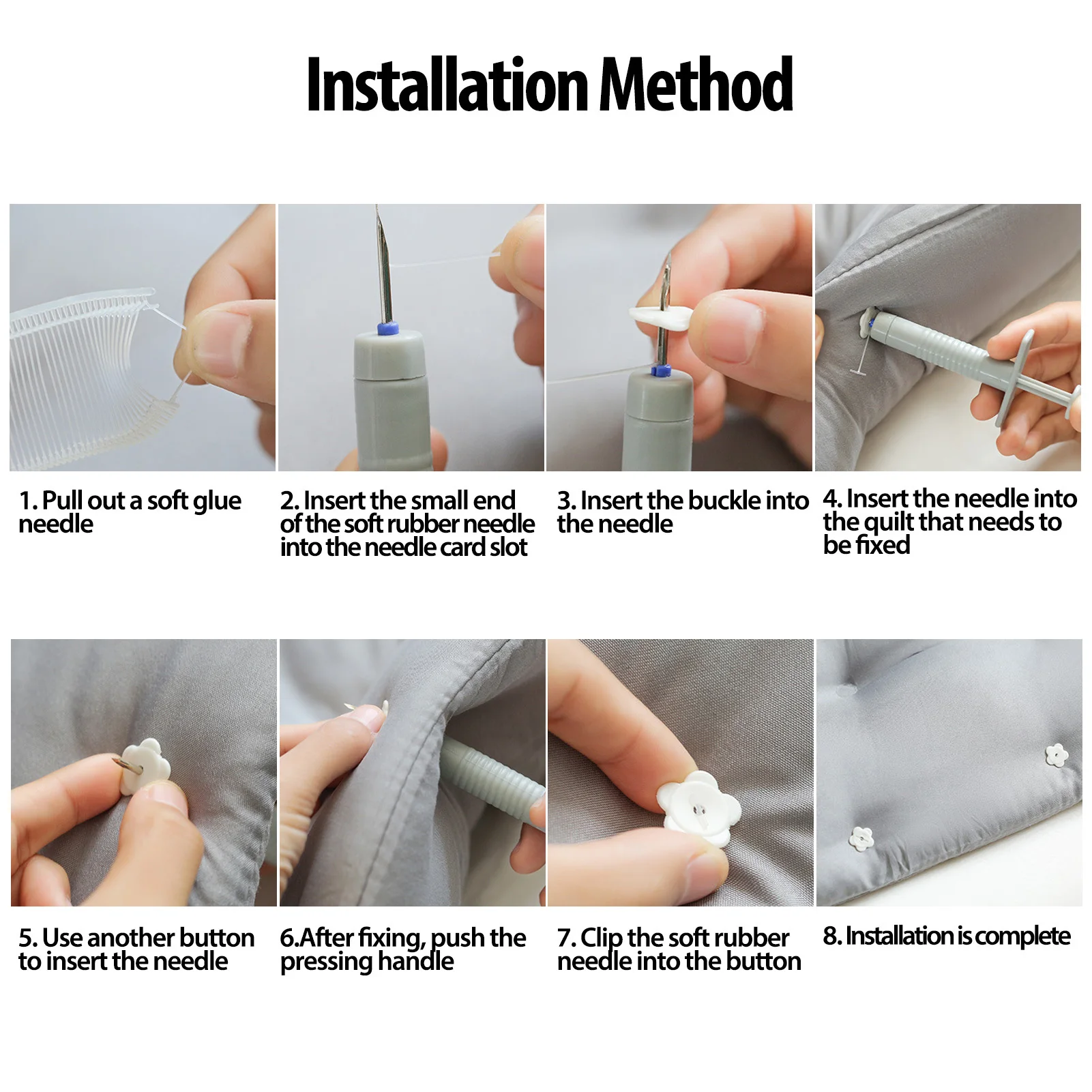 Installation Method

1. Pull out a soft glue needle

2. Insert the small end of the soft rubber needle into the needle card slot

3. Insert the buckle into the needle

4. Insert the needle into the quilt that needs to be fixed

5. Use another button to insert the needle

6.After fixing, push the pressing handle

7. Clip the soft rubber needle into the button

8. Installation is complete