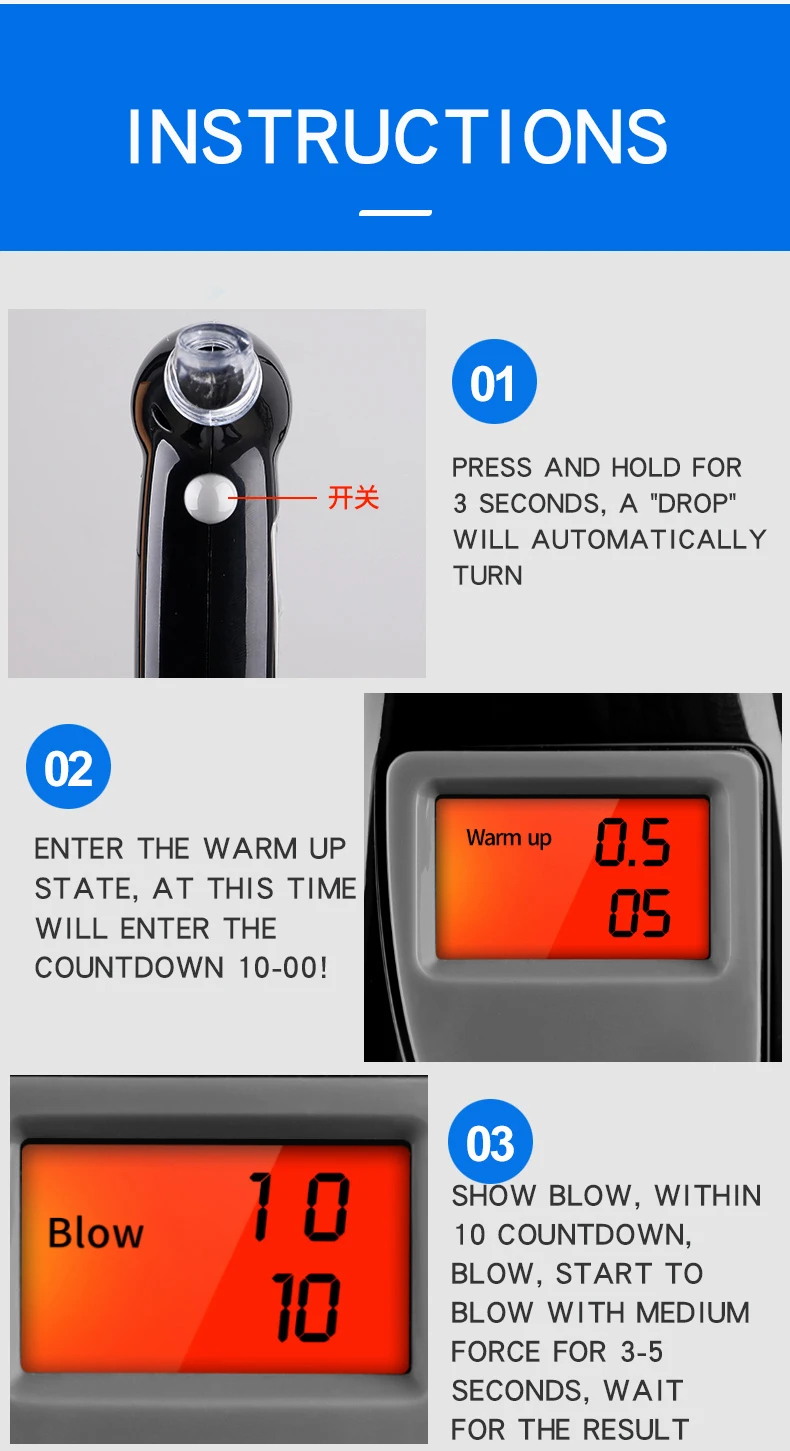 INSTRUCTIONS

开关

01

PRESS AND HOLD FOR 3 SECONDS, A "DROP" WILL AUTOMATICALLY TURN

02

ENTER THE WARM UP STATE, AT THIS TIME WILL ENTER THE COUNTDOWN 10-00!

Warm up 0.5
05

Blow 10
10

03

SHOW BLOW, WITHIN 10 COUNTDOWN, BLOW, START TO BLOW WITH MEDIUM FORCE FOR 3-5 SECONDS, WAIT FOR THE RESULT