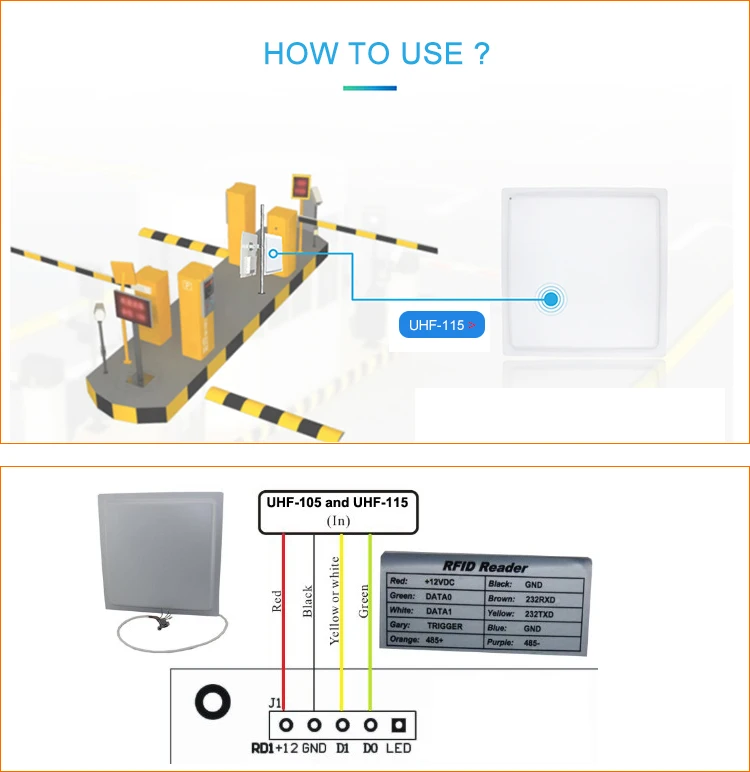 HOW TO USE ?

UHF-115 »

UHF-105 and UHF-115
(In)

Red
Black
Yellow or white
Green

RFID Reader

| Red: | +12VDC | Black: | GND |
|---|---|---|---|
| Green: | DATA0 | Brown: | 232RXD |
| White: | DATA1 | Yellow: | 232TXD |
| Gary: | TRIGGER | Blue: | GND |
| Orange: | 485+ | Purple: | 485- |

J1
RD1 +12 GND D1 D0 LED