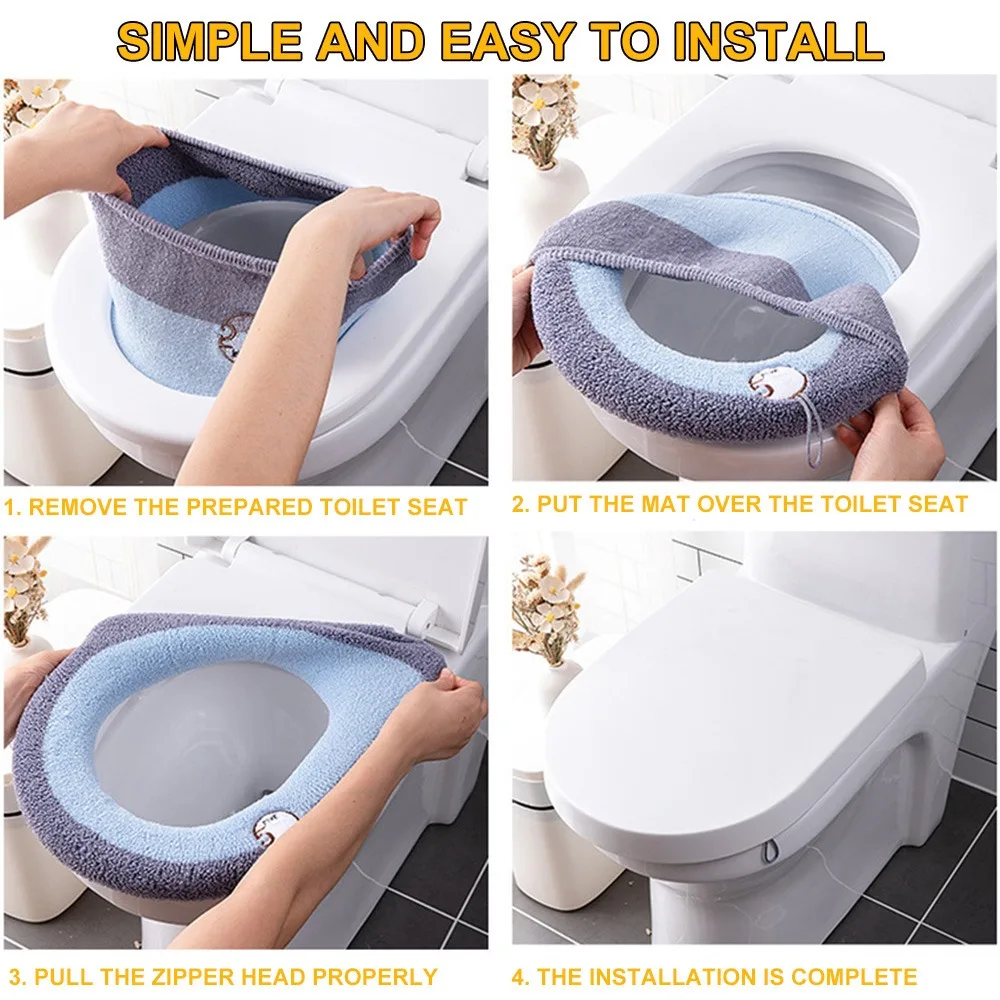 SIMPLE AND EASY TO INSTALL

1. REMOVE THE PREPARED TOILET SEAT

2. PUT THE MAT OVER THE TOILET SEAT

3. PULL THE ZIPPER HEAD PROPERLY

4. THE INSTALLATION IS COMPLETE