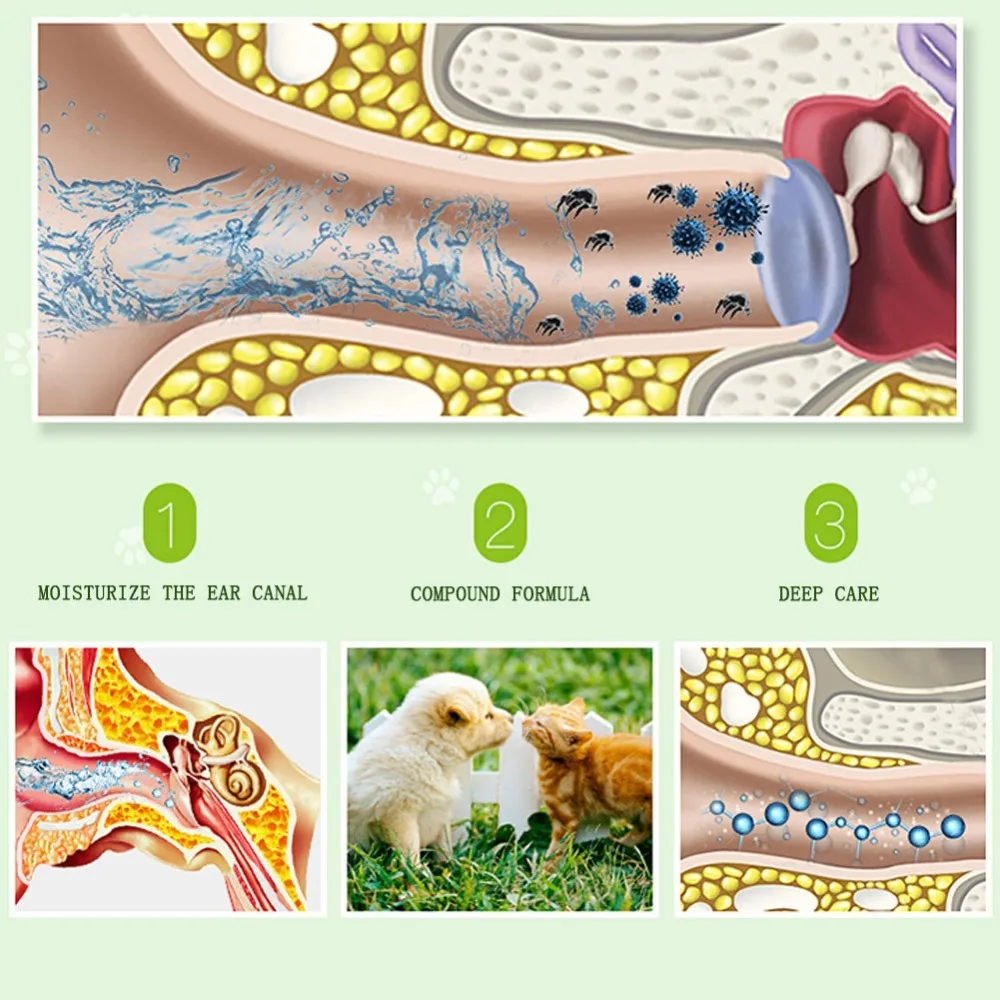 1

MOISTURIZE THE EAR CANAL

2

COMPOUND FORMULA

3

DEEP CARE