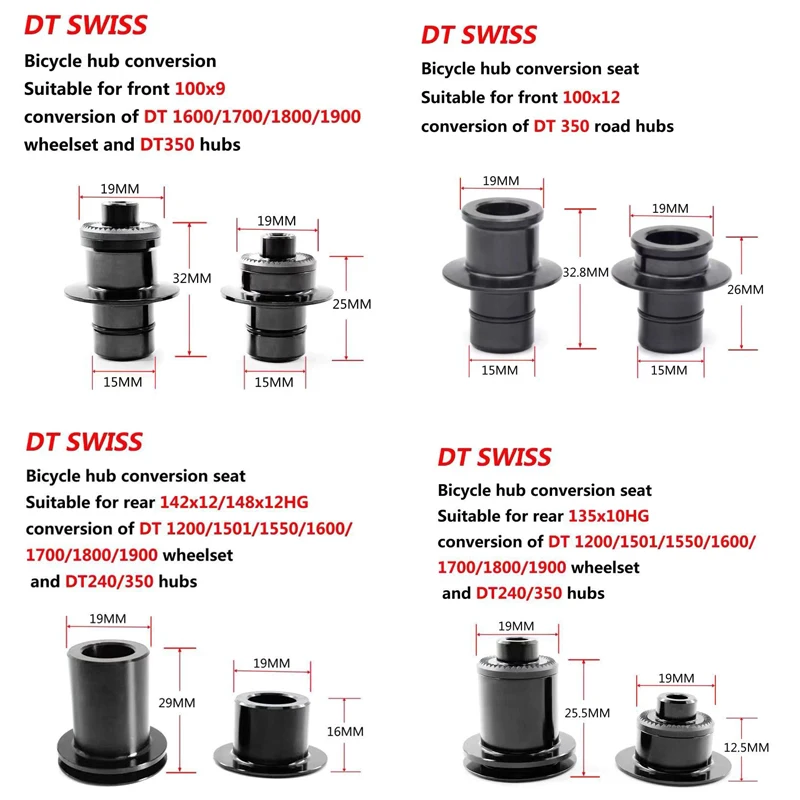 DT SWISS
Bicycle hub conversion
Suitable for front 100x9
conversion of DT 1600/1700/1800/1900
wheelset and DT350 hubs

19MM
32MM
15MM
19MM
25MM
15MM

DT SWISS
Bicycle hub conversion seat
Suitable for front 100x12
conversion of DT 350 road hubs

19MM
32.8MM
15MM
19MM
26MM
15MM

DT SWISS
Bicycle hub conversion seat
Suitable for rear 142x12/148x12HG
conversion of DT 1200/1501/1550/1600/
1700/1800/1900 wheelset
and DT240/350 hubs

19MM
29MM
19MM
16MM

DT SWISS
Bicycle hub conversion seat
Suitable for rear 135x10HG
conversion of DT 1200/1501/1550/1600/
1700/1800/1900 wheelset
and DT240/350 hubs

19MM
25.5MM
19MM
12.5MM