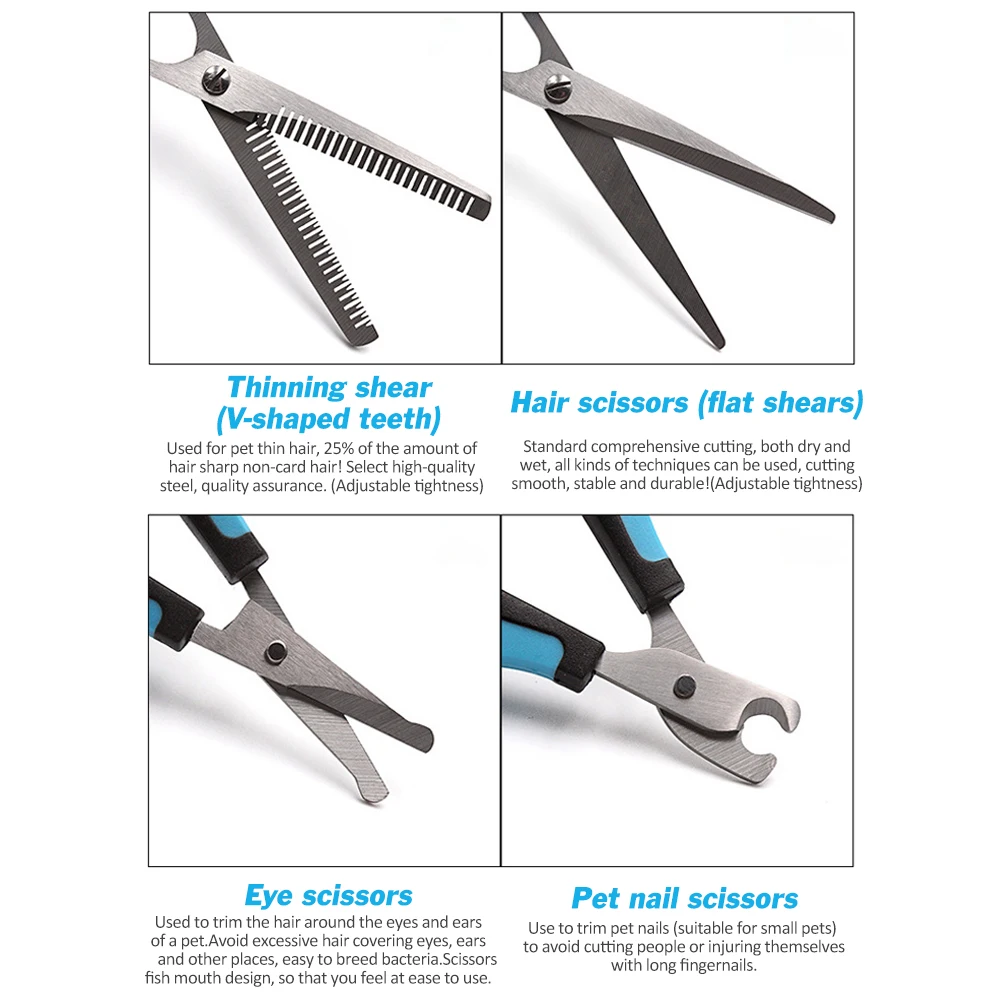 Thinning shear (V-shaped teeth)

Used for pet thin hair, 25% of the amount of hair sharp non-card hair! Select high-quality steel, quality assurance. (Adjustable tightness)

Hair scissors (flat shears)

Standard comprehensive cutting, both dry and wet, all kinds of techniques can be used, cutting smooth, stable and durable!(Adjustable tightness)

Eye scissors

Used to trim the hair around the eyes and ears of a pet.Avoid excessive hair covering eyes, ears and other places, easy to breed bacteria.Scissors fish mouth design, so that you feel at ease to use.

Pet nail scissors

Use to trim pet nails (suitable for small pets) to avoid cutting people or injuring themselves with long fingernails.