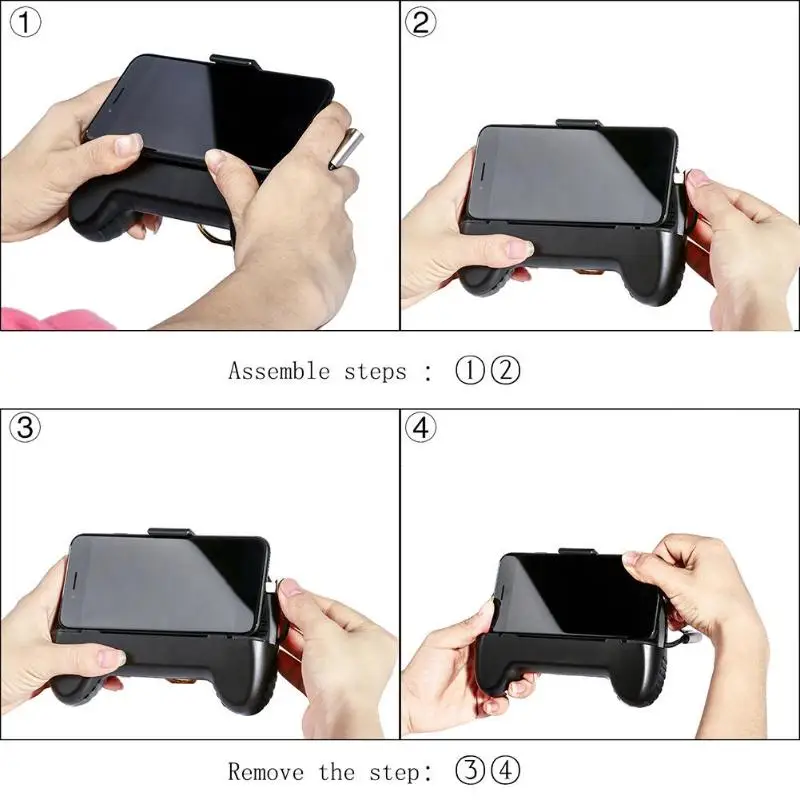 ①

②

Assemble steps : ①②

③

④

Remove the step: ③④