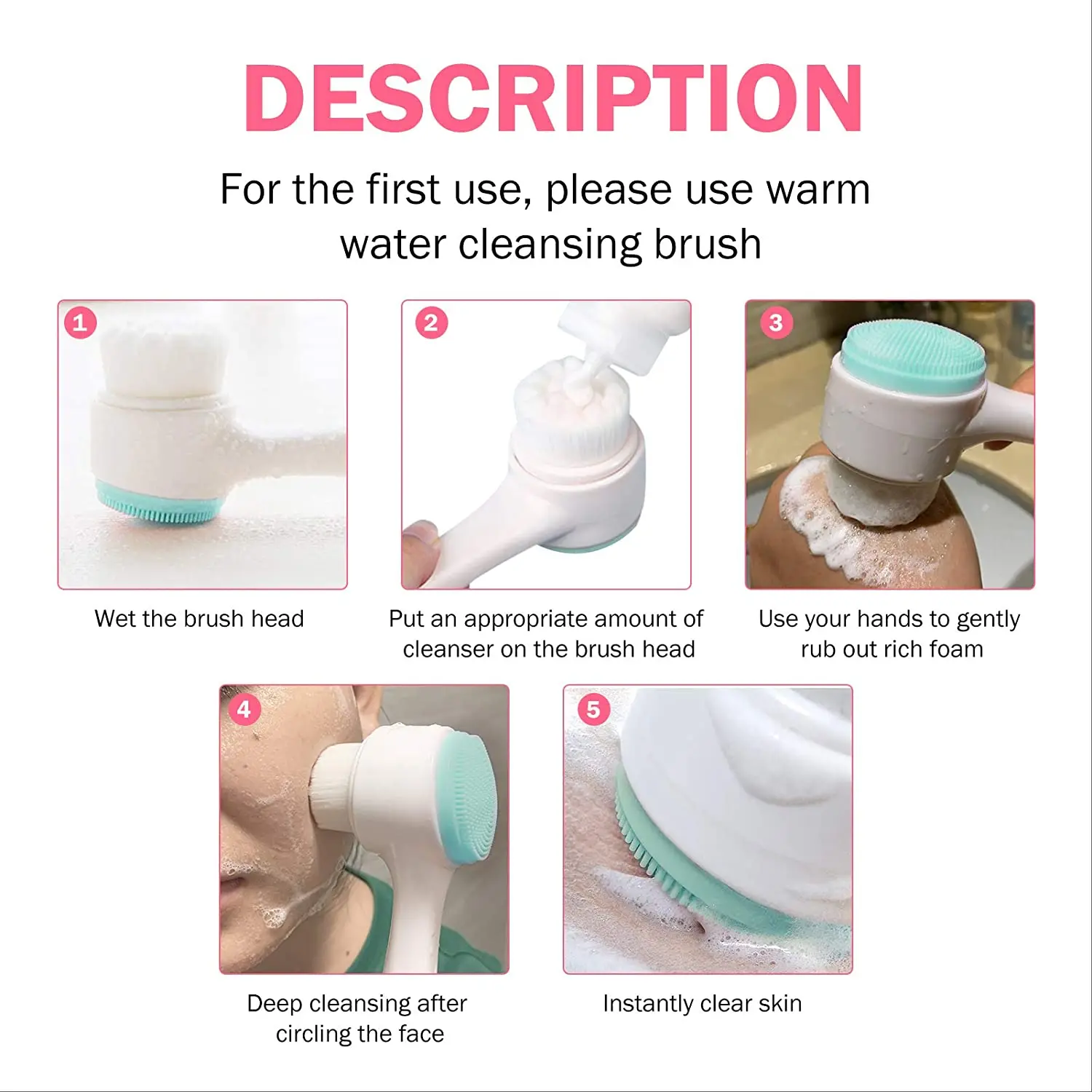 DESCRIPTION

For the first use, please use warm water cleansing brush

1

Wet the brush head

2

Put an appropriate amount of cleanser on the brush head

3

Use your hands to gently rub out rich foam

4

Deep cleansing after circling the face

5

Instantly clear skin