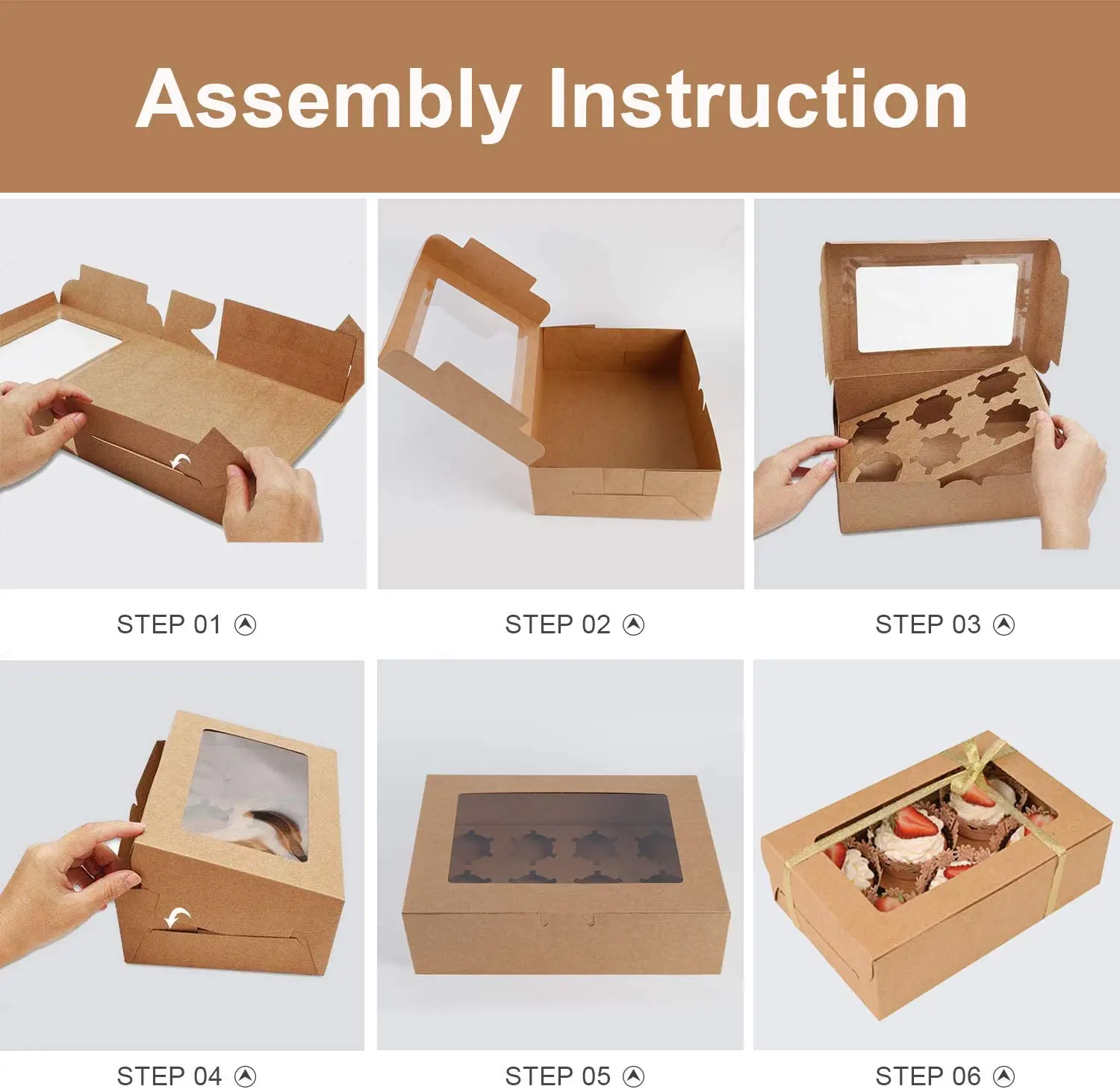 Assembly Instruction

STEP 01

STEP 02

STEP 03

STEP 04

STEP 05

STEP 06