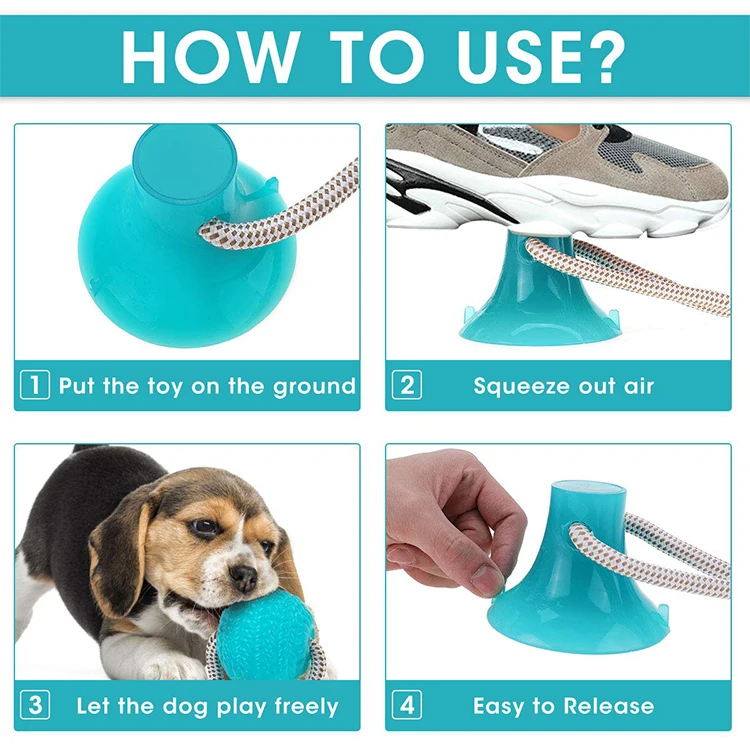 HOW TO USE?

1 Put the toy on the ground

2 Squeeze out air

3 Let the dog play freely

4 Easy to Release