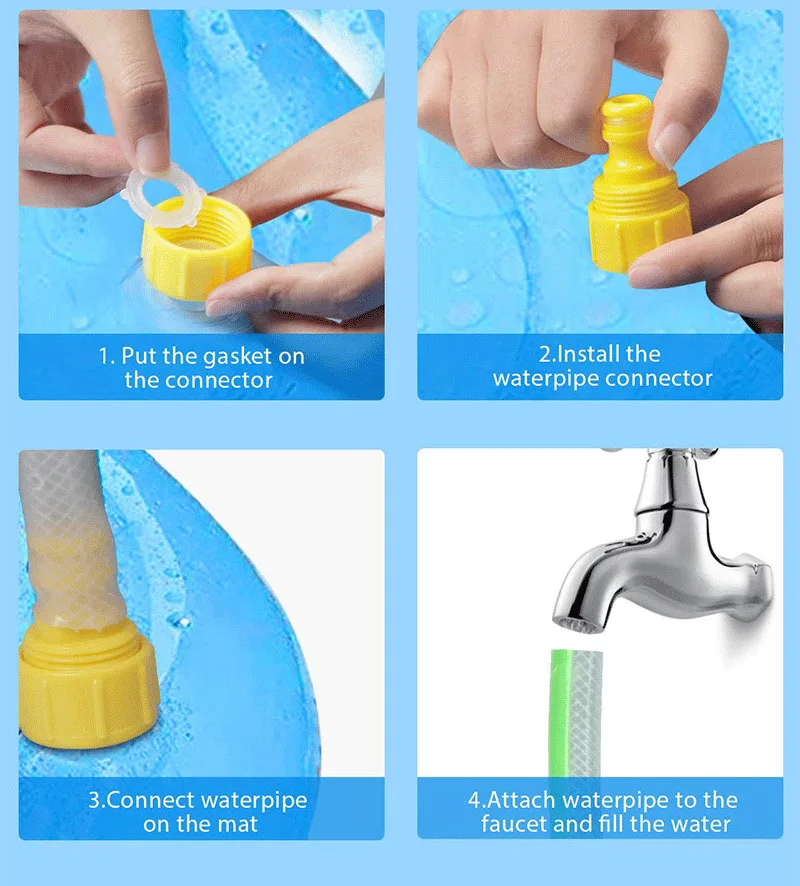 1. Put the gasket on the connector

2.Install the waterpipe connector

3.Connect waterpipe on the mat

4.Attach waterpipe to the faucet and fill the water