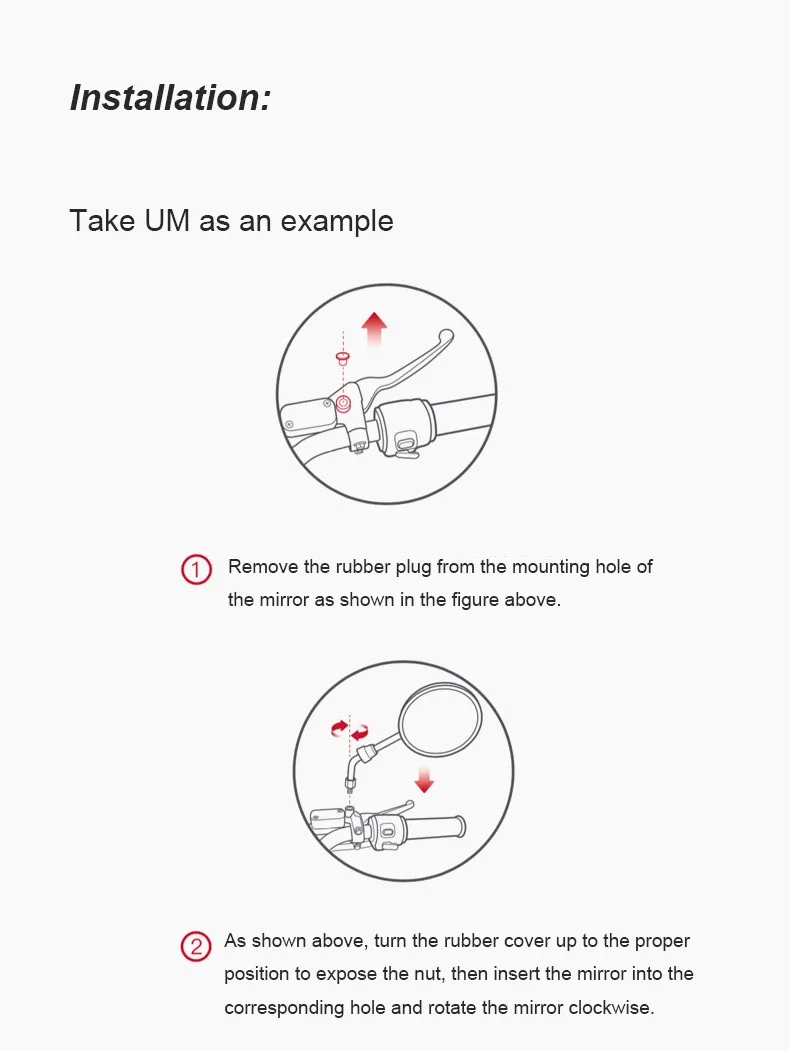 Installation:

Take UM as an example

1 Remove the rubber plug from the mounting hole of the mirror as shown in the figure above.

2 As shown above, turn the rubber cover up to the proper position to expose the nut, then insert the mirror into the corresponding hole and rotate the mirror clockwise.