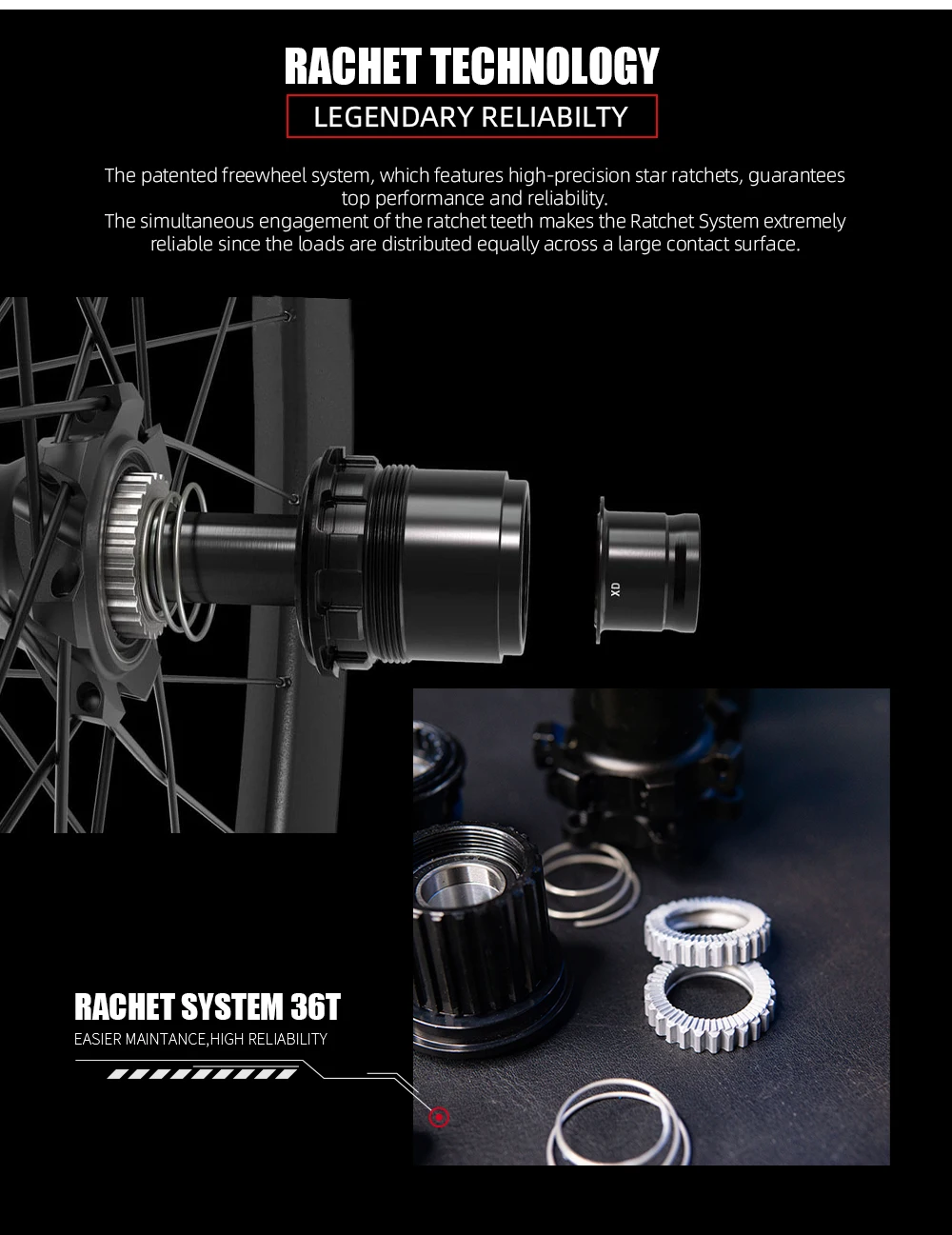 RACHET TECHNOLOGY

LEGENDARY RELIABILTY

The patented freewheel system, which features high-precision star ratchets, guarantees top performance and reliability.
The simultaneous engagement of the ratchet teeth makes the Ratchet System extremely reliable since the loads are distributed equally across a large contact surface.

XD

RACHET SYSTEM 36T

EASIER MAINTANCE,HIGH RELIABILITY