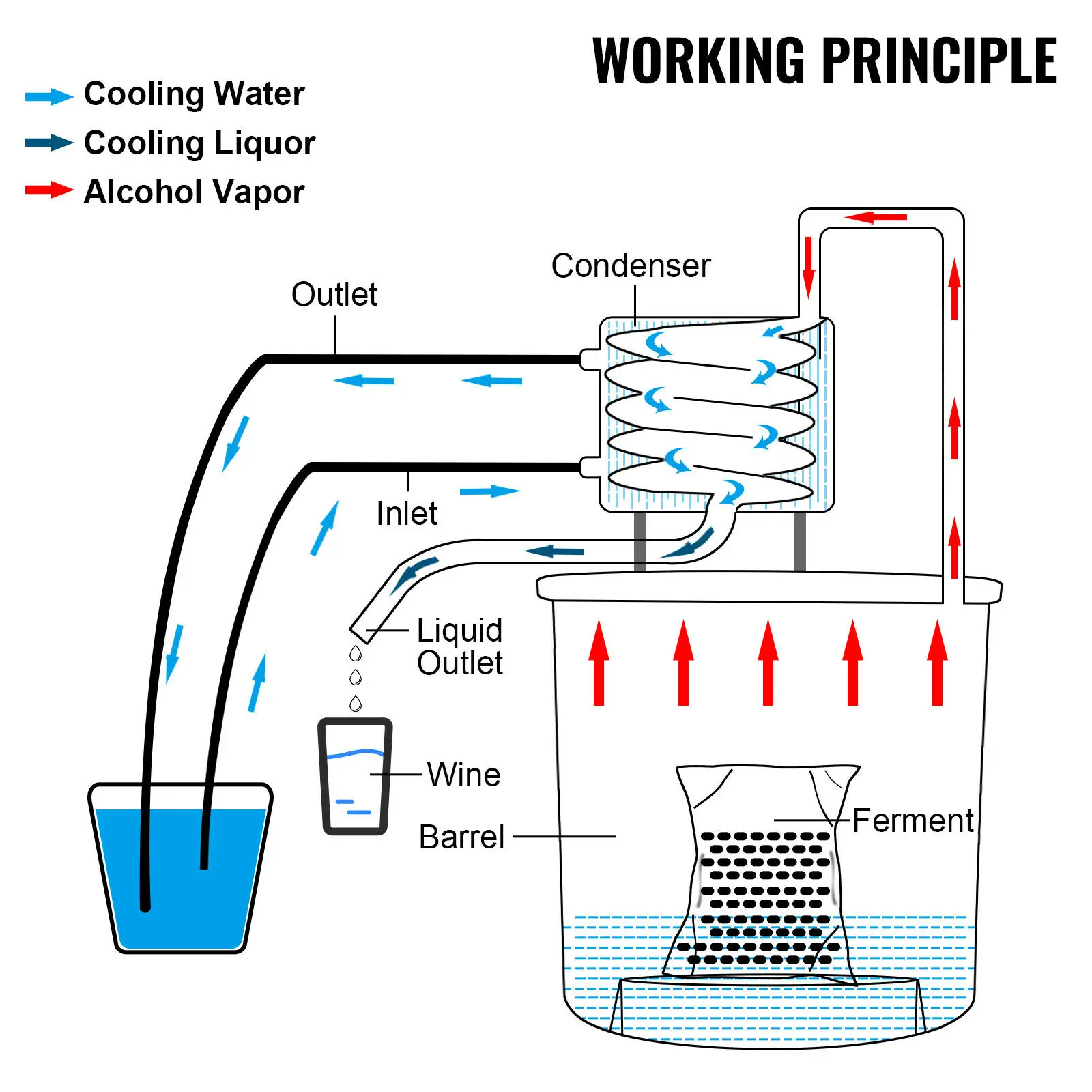 WORKING PRINCIPLE

Cooling Water
Cooling Liquor
Alcohol Vapor

Condenser

Outlet

Inlet

Liquid Outlet

Wine

Barrel

Ferment