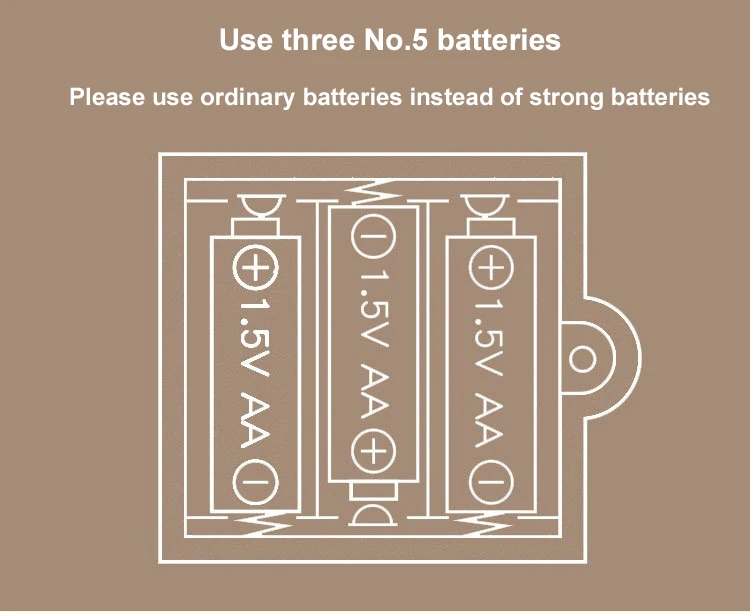 Use three No.5 batteries

Please use ordinary batteries instead of strong batteries

+ 1.5V AA −

− 1.5V AA +

+ 1.5V AA −