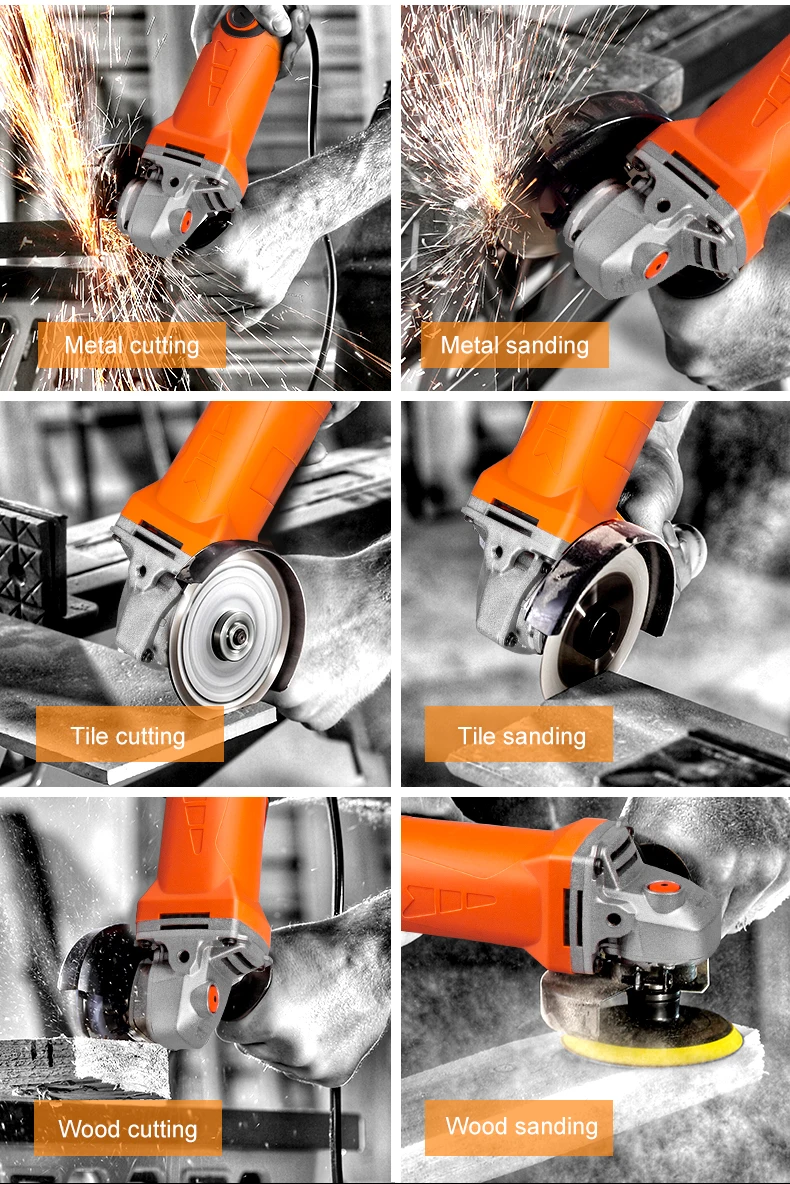 Metal cutting

Metal sanding

Tile cutting

Tile sanding

Wood cutting

Wood sanding