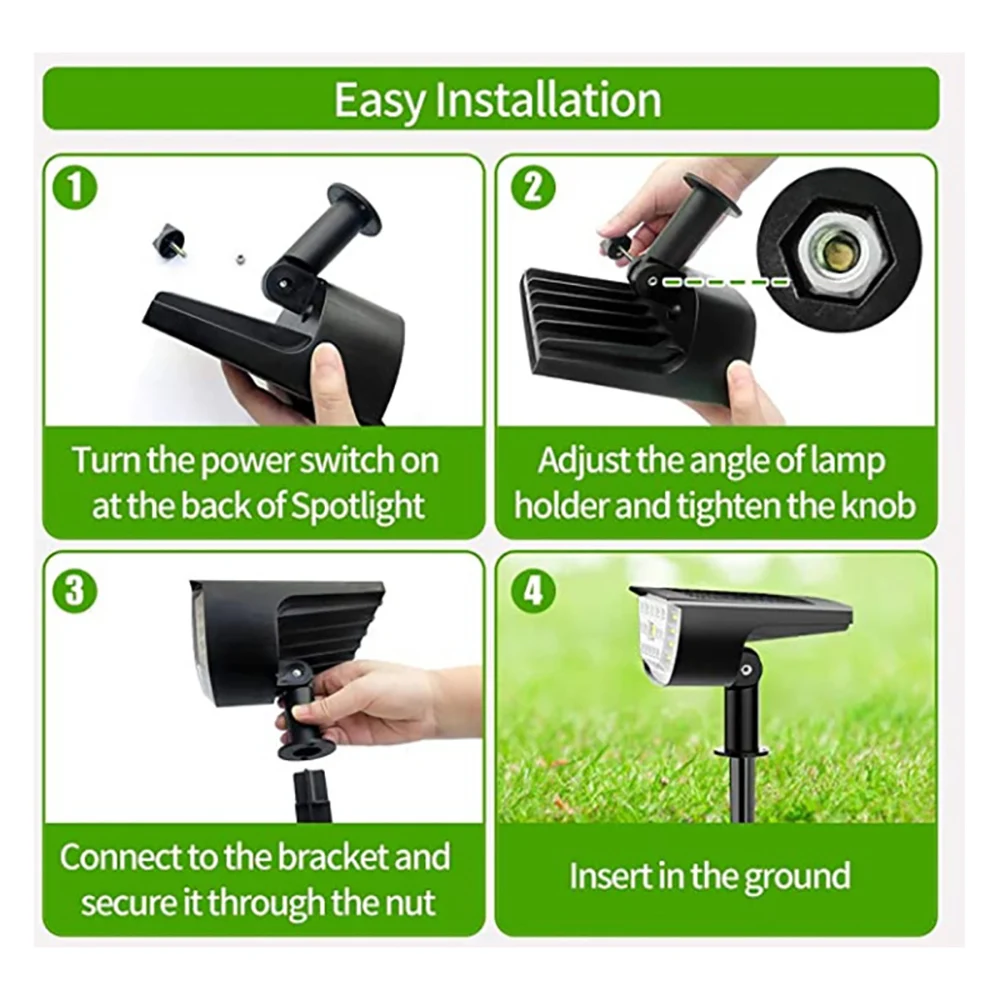 Easy Installation

1

Turn the power switch on at the back of Spotlight

2

Adjust the angle of lamp holder and tighten the knob

3

Connect to the bracket and secure it through the nut

4

Insert in the ground