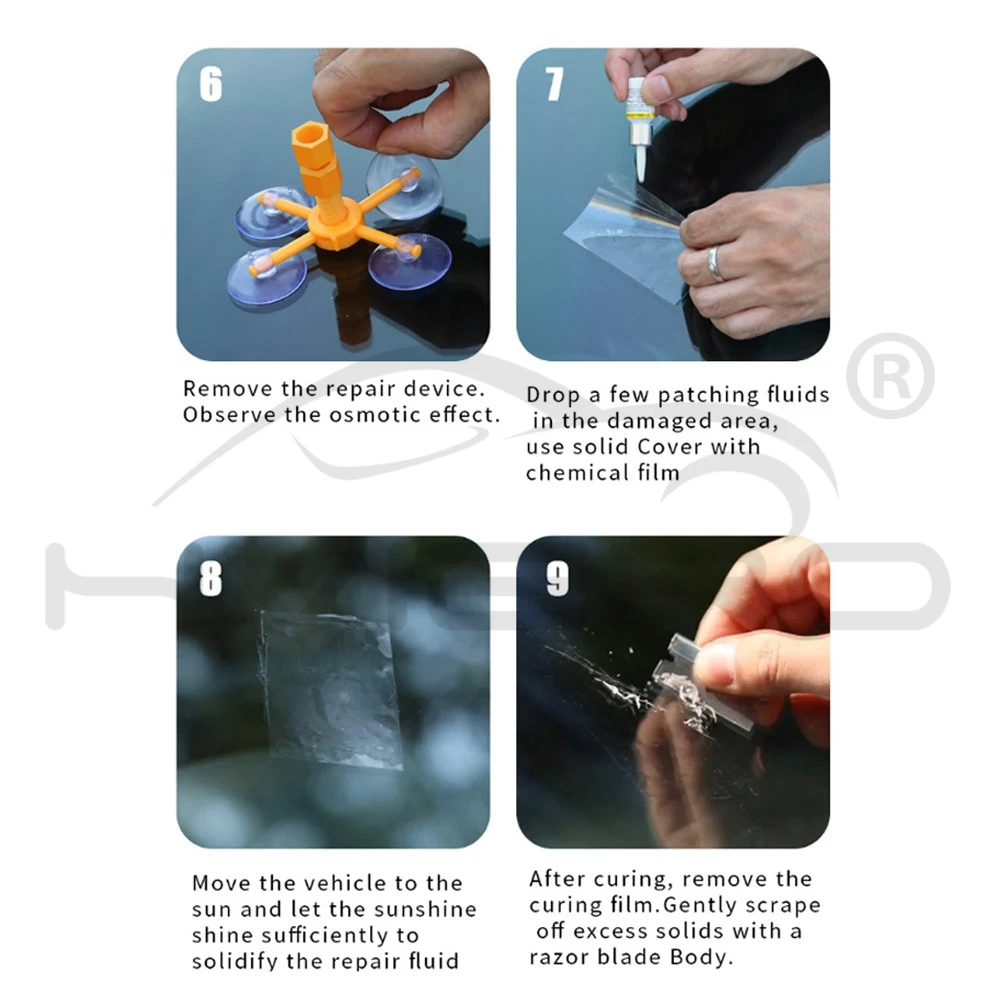 6

Remove the repair device. Observe the osmotic effect.

7

Drop a few patching fluids in the damaged area, use solid Cover with chemical film

8

Move the vehicle to the sun and let the sunshine shine sufficiently to solidify the repair fluid

9

After curing, remove the curing film.Gently scrape off excess solids with a razor blade Body.

®