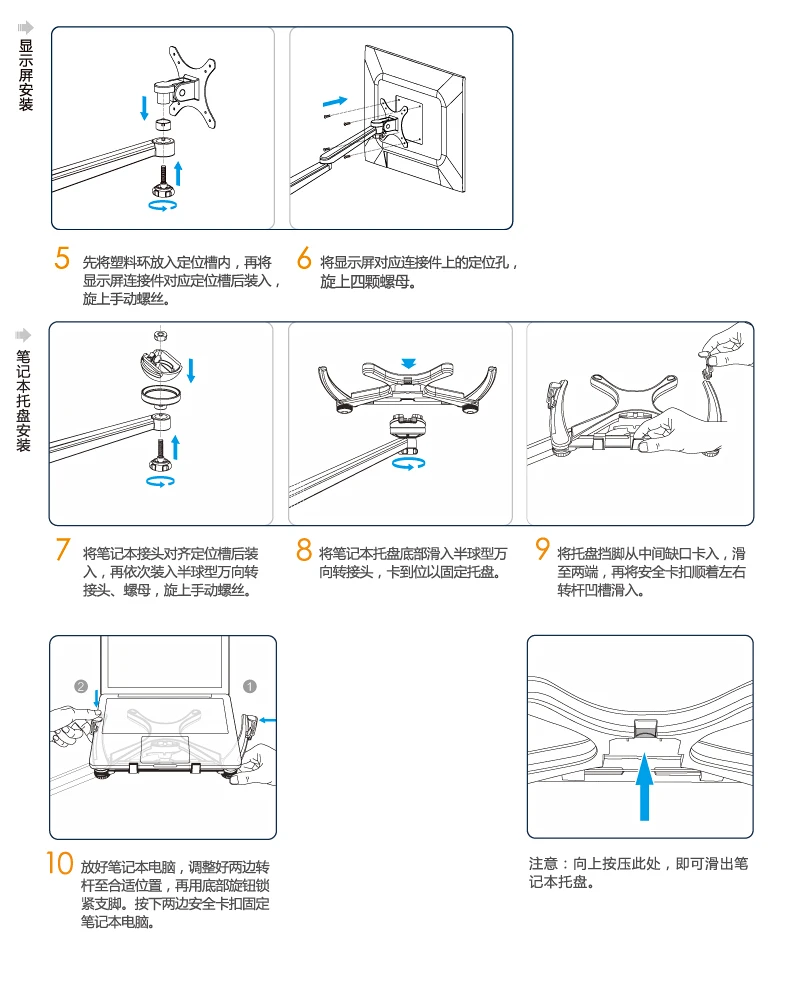 显示屏安装

5 先将塑料环放入定位槽内，再将显示屏连接件对应定位槽后装入，旋上手动螺丝。

6 将显示屏对应连接件上的定位孔，旋上四颗螺母。

笔记本托盘安装

7 将笔记本接头对齐定位槽后装入，再依次装入半球型万向转接头、螺母，旋上手动螺丝。

8 将笔记本托盘底部滑入半球型万向转接头，卡到位以固定托盘。

9 将托盘挡脚从中间缺口卡入，滑至两端，再将安全卡扣顺着左右转杆凹槽滑入。

2

1

10 放好笔记本电脑，调整好两边转杆至合适位置，再用底部旋钮锁紧支脚。按下两边安全卡扣固定笔记本电脑。

注意：向上按压此处，即可滑出笔记本托盘。