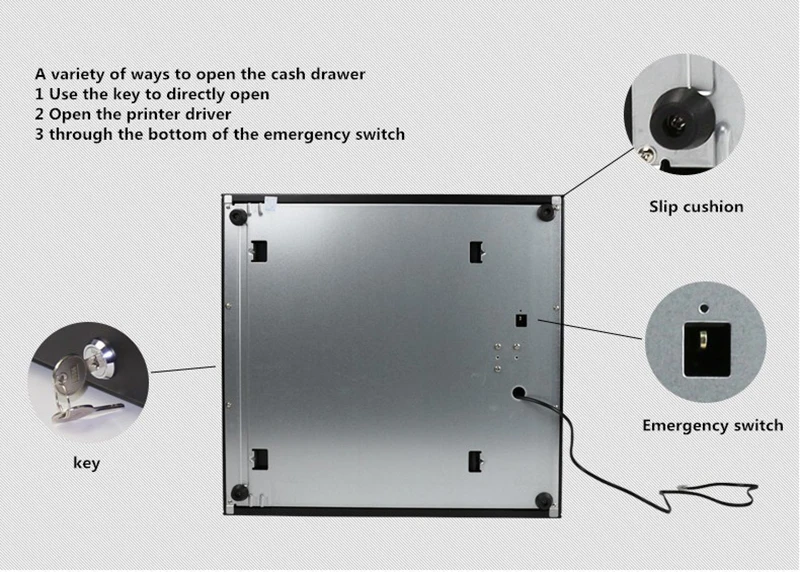 A variety of ways to open the cash drawer
1 Use the key to directly open
2 Open the printer driver
3 through the bottom of the emergency switch

Slip cushion

Emergency switch

key