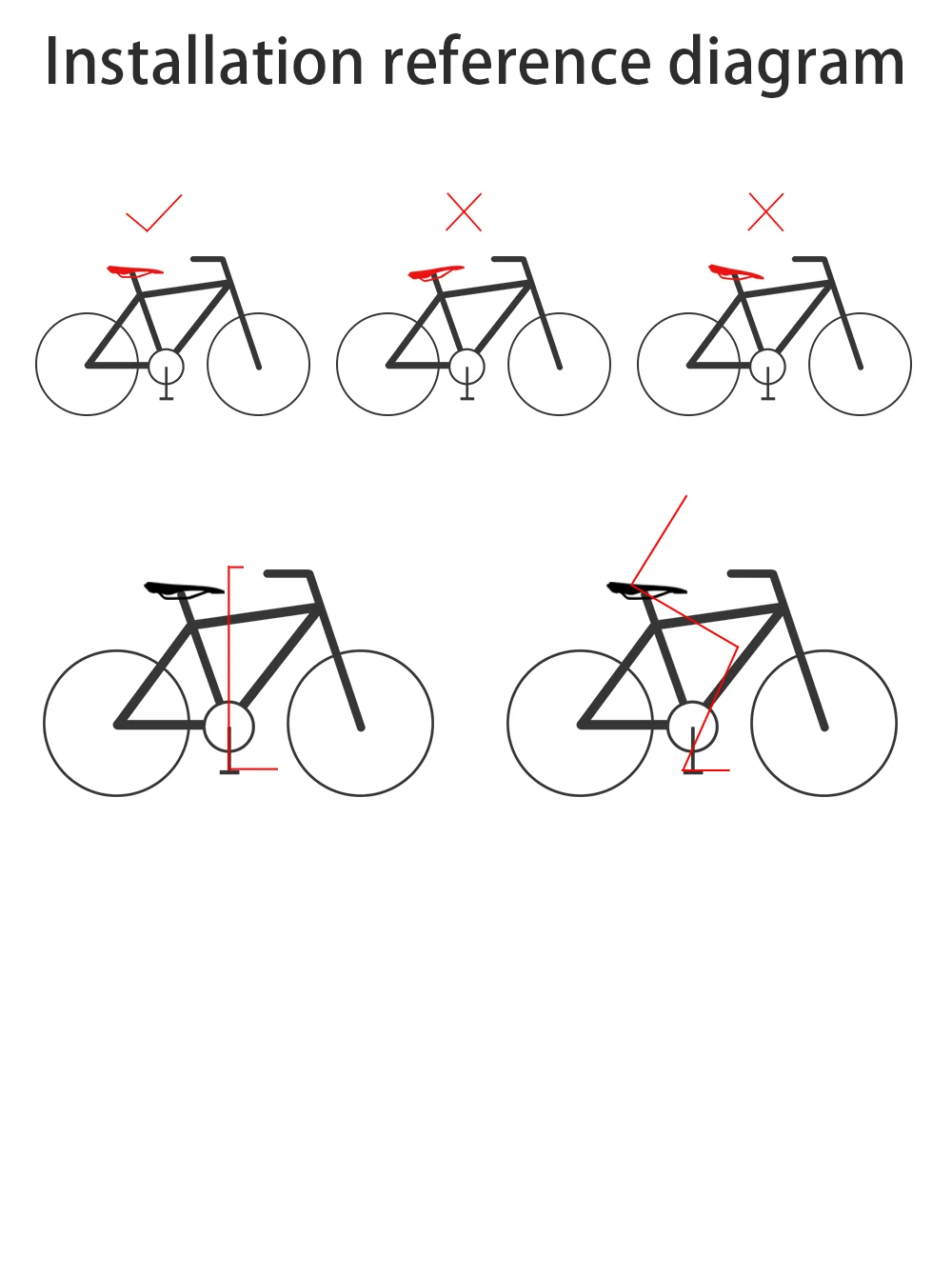 Installation reference diagram