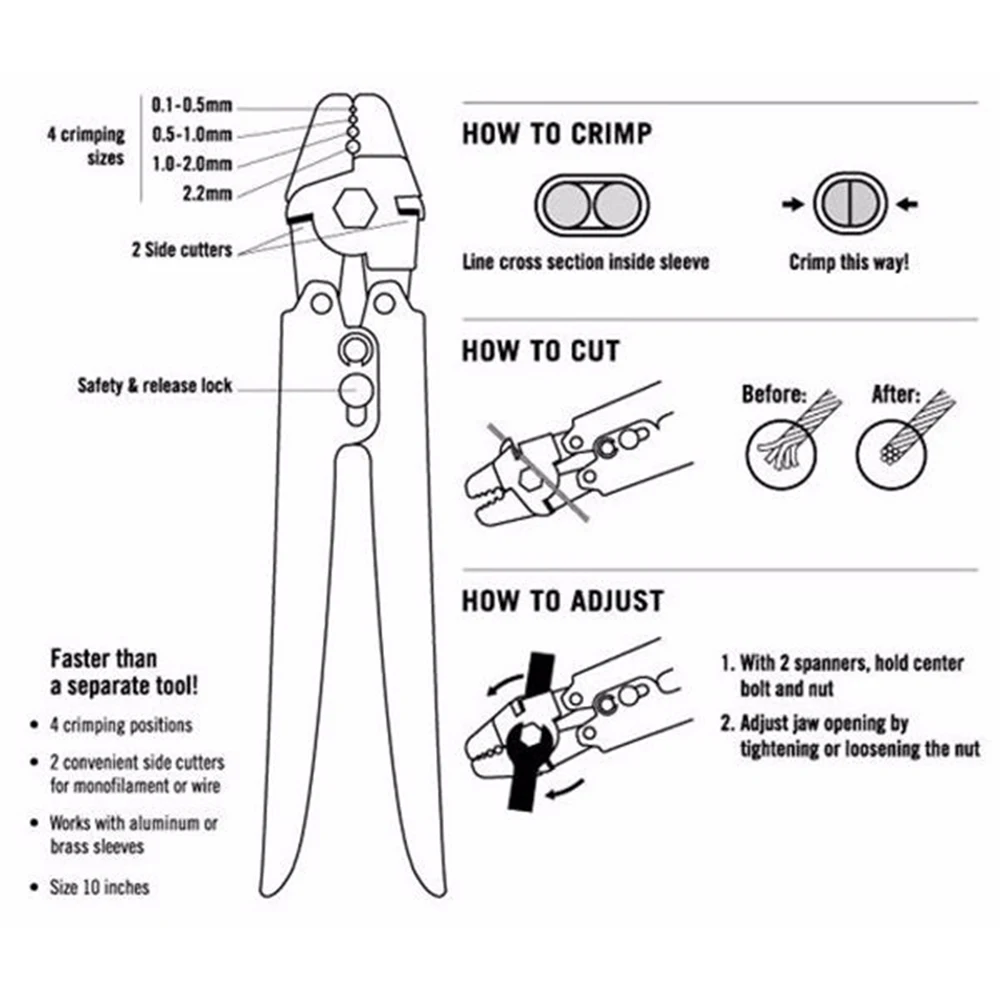 4 crimping sizes
0.1-0.5mm
0.5-1.0mm
1.0-2.0mm
2.2mm

2 Side cutters

Safety & release lock

Faster than a separate tool!

• 4 crimping positions
• 2 convenient side cutters for monofilament or wire
• Works with aluminum or brass sleeves
• Size 10 inches

HOW TO CRIMP

Line cross section inside sleeve

Crimp this way!

HOW TO CUT

Before:

After:

HOW TO ADJUST

1. With 2 spanners, hold center bolt and nut
2. Adjust jaw opening by tightening or loosening the nut