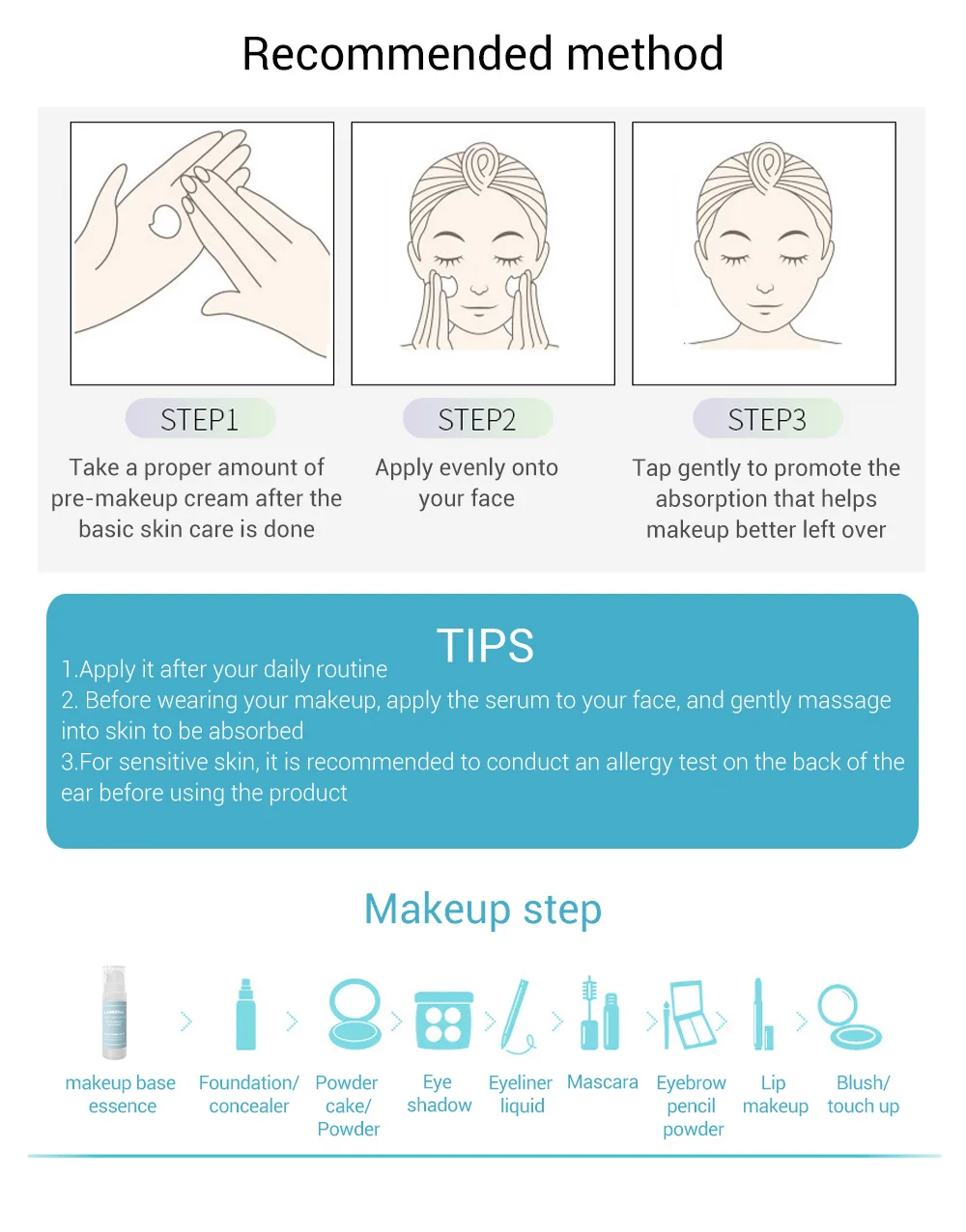 Recommended method

STEP1
Take a proper amount of pre-makeup cream after the basic skin care is done

STEP2
Apply evenly onto your face

STEP3
Tap gently to promote the absorption that helps makeup better left over

TIPS
1.Apply it after your daily routine
2. Before wearing your makeup, apply the serum to your face, and gently massage into skin to be absorbed
3.For sensitive skin, it is recommended to conduct an allergy test on the back of the ear before using the product

Makeup step

makeup base essence
Foundation/ concealer
Powder cake/ Powder
Eye shadow
Eyeliner liquid
Mascara
Eyebrow pencil powder
Lip makeup
Blush/ touch up