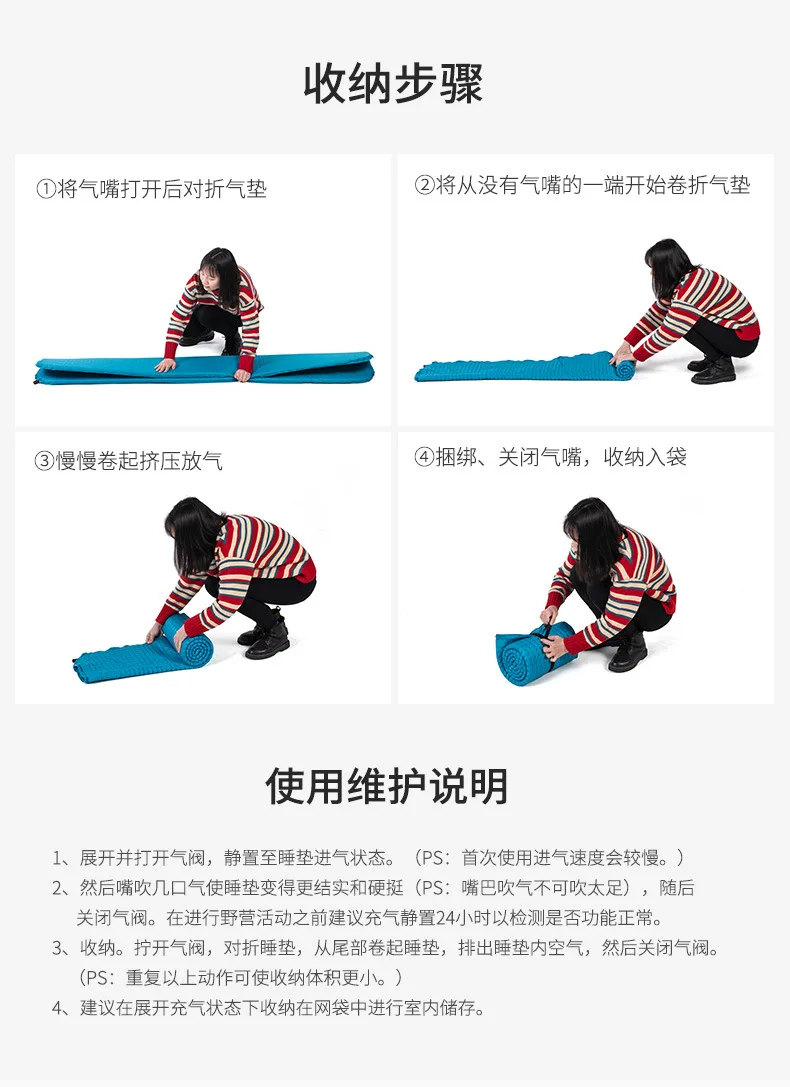 收纳步骤

①将气嘴打开后对折气垫

②将从没有气嘴的一端开始卷折气垫

③慢慢卷起挤压放气

④捆绑、关闭气嘴，收纳入袋

使用维护说明

1、展开并打开气阀，静置至睡垫进气状态。（PS：首次使用进气速度会较慢。）

2、然后嘴吹几口气使睡垫变得更结实和硬挺（PS：嘴巴吹气不可吹太足），随后关闭气阀。在进行野营活动之前建议充气静置24小时以检测是否功能正常。

3、收纳。拧开气阀，对折睡垫，从尾部卷起睡垫，排出睡垫内空气，然后关闭气阀。（PS：重复以上动作可使收纳体积更小。）

4、建议在展开充气状态下收纳在网袋中进行室内储存。