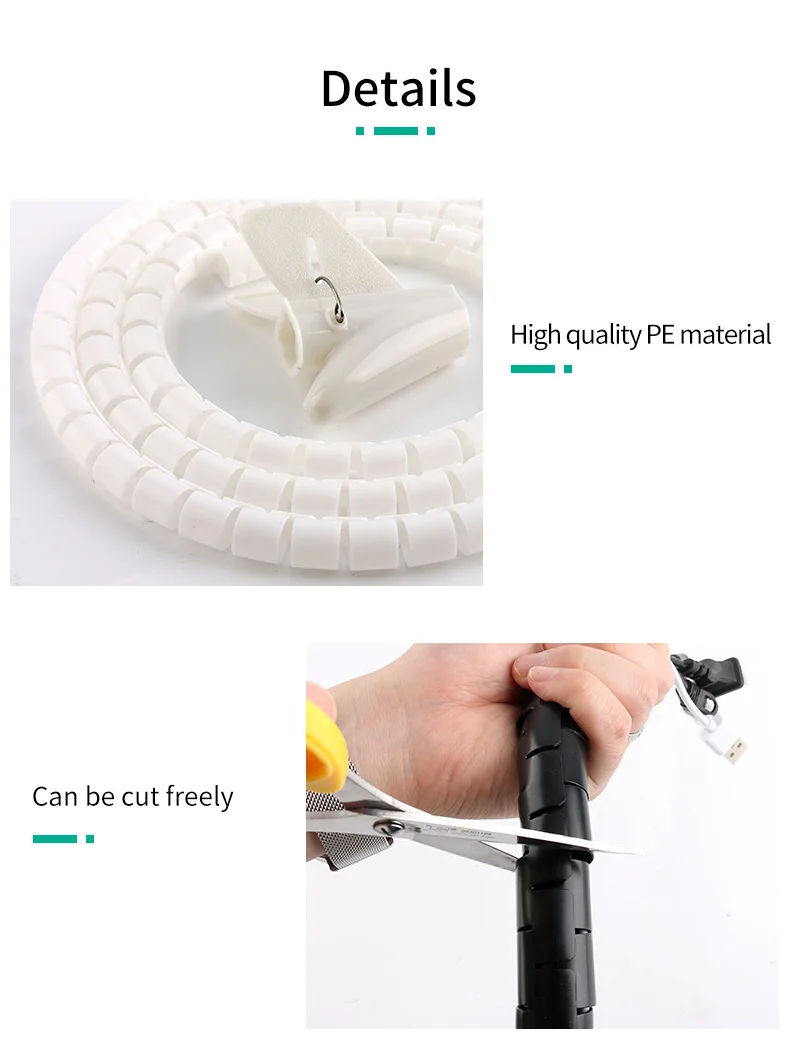 Details

High quality PE material

Can be cut freely