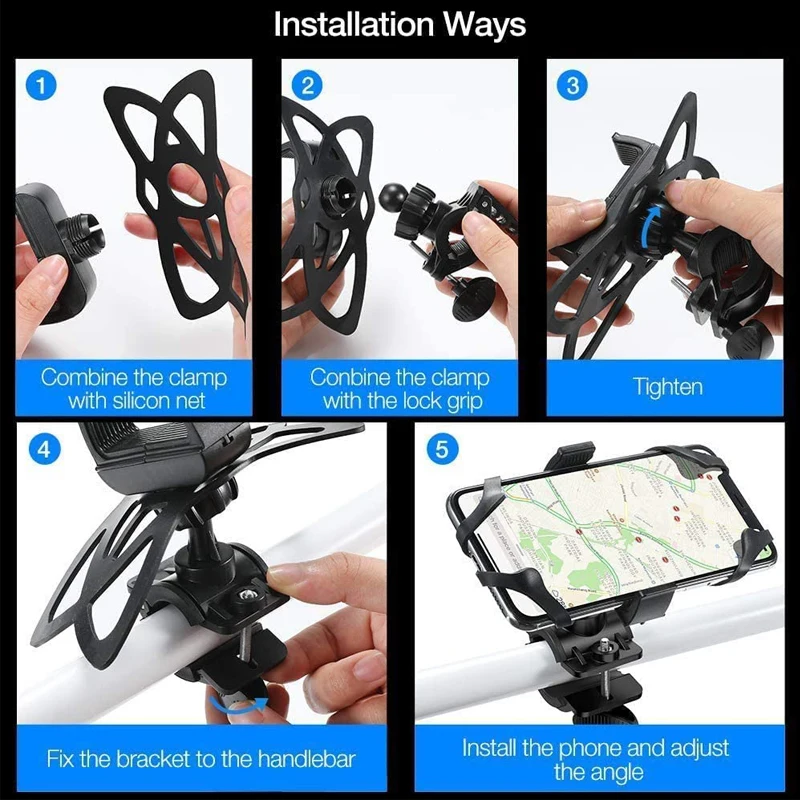 Installation Ways

1
Combine the clamp with silicon net

2
Conbine the clamp with the lock grip

3
Tighten

4
Fix the bracket to the handlebar

5
Install the phone and adjust the angle