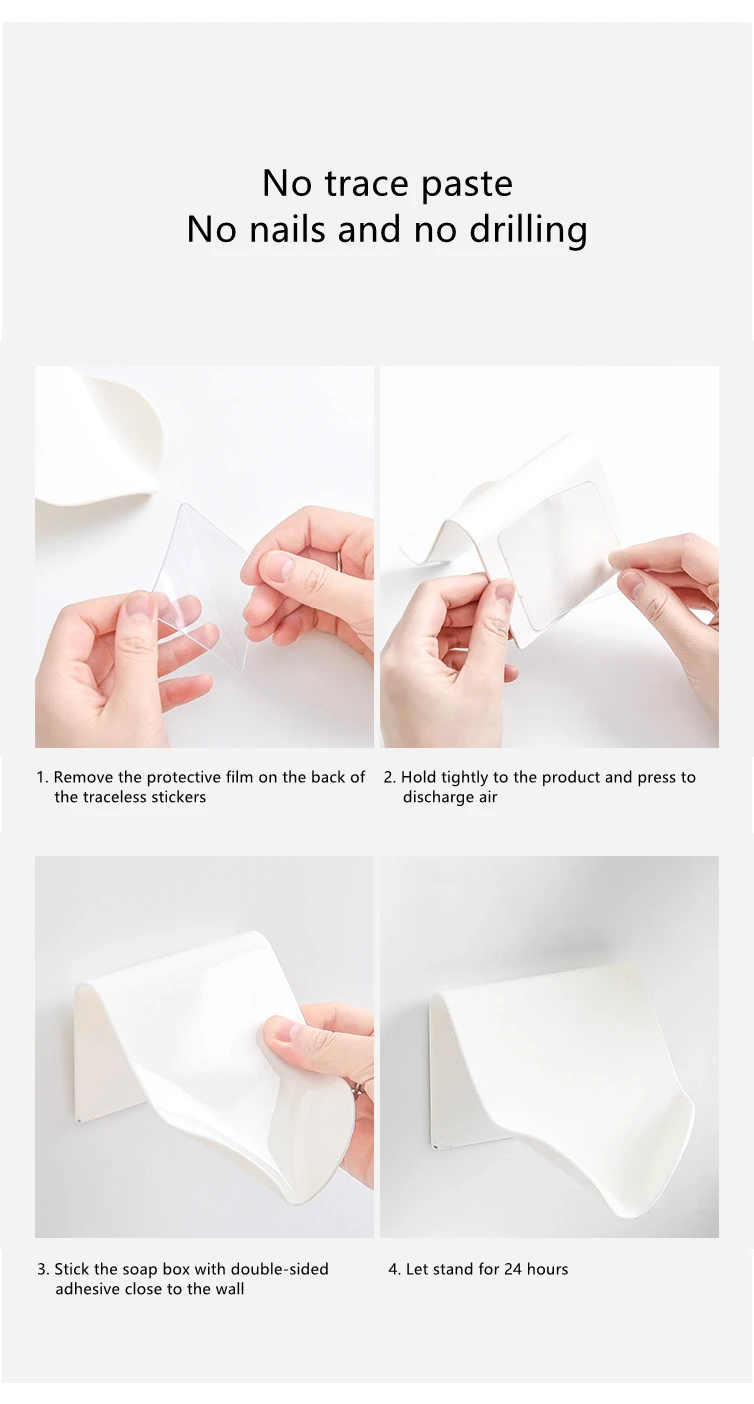 No trace paste
No nails and no drilling

1. Remove the protective film on the back of the traceless stickers

2. Hold tightly to the product and press to discharge air

3. Stick the soap box with double-sided adhesive close to the wall

4. Let stand for 24 hours