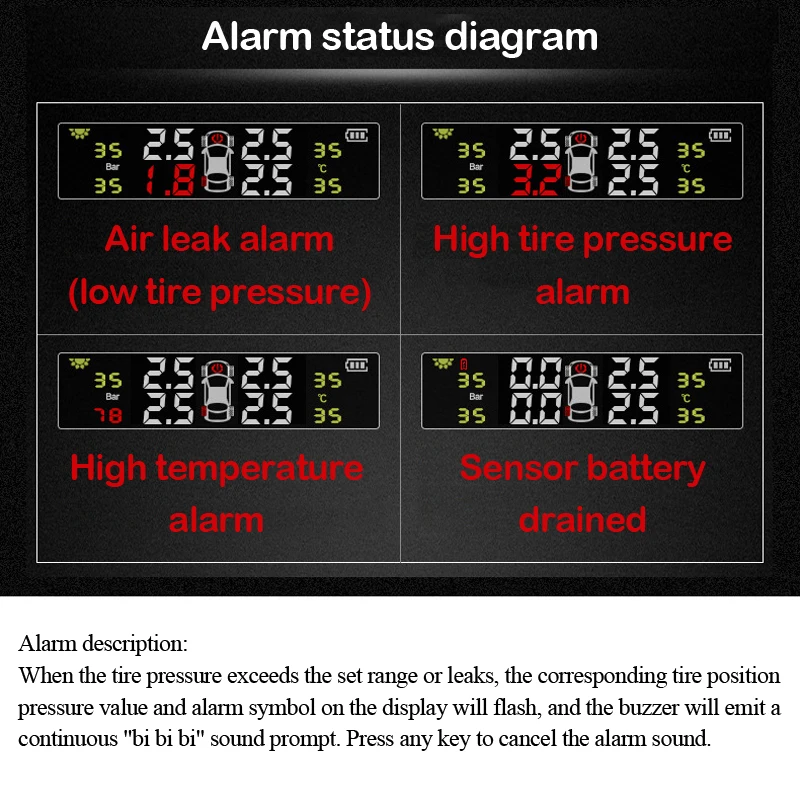 Alarm status diagram

35 2.5 2.5 35
Bar °C
35 1.8 2.5 35

Air leak alarm (low tire pressure)

35 2.5 2.5 35
Bar °C
35 3.2 2.5 35

High tire pressure alarm

35 2.5 2.5 35
Bar °C
78 2.5 2.5 35

High temperature alarm

35 0.0 2.5 35
Bar °C
35 0.0 2.5 35

Sensor battery drained

Alarm description:
When the tire pressure exceeds the set range or leaks, the corresponding tire position pressure value and alarm symbol on the display will flash, and the buzzer will emit a continuous "bi bi bi" sound prompt. Press any key to cancel the alarm sound.