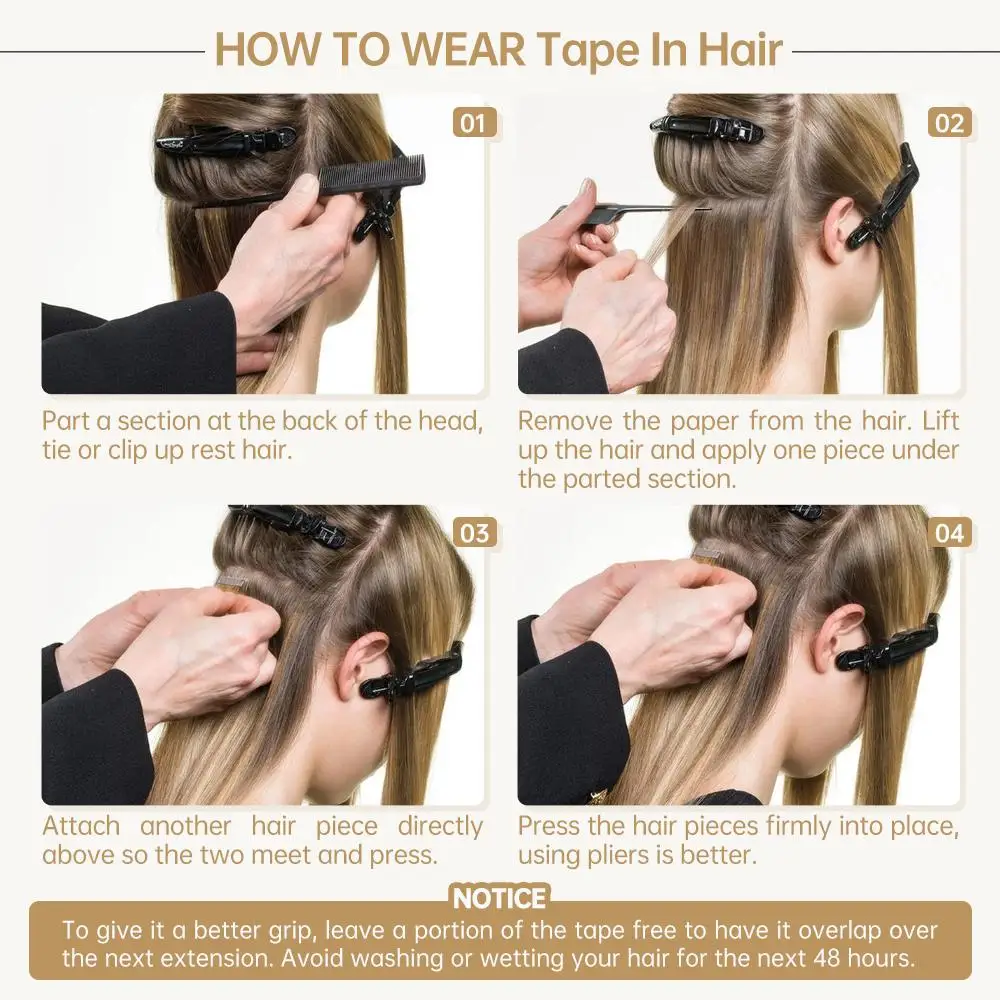 HOW TO WEAR Tape In Hair

01

Part a section at the back of the head, tie or clip up rest hair.

02

Remove the paper from the hair. Lift up the hair and apply one piece under the parted section.

03

Attach another hair piece directly above so the two meet and press.

04

Press the hair pieces firmly into place, using pliers is better.

NOTICE

To give it a better grip, leave a portion of the tape free to have it overlap over the next extension. Avoid washing or wetting your hair for the next 48 hours.