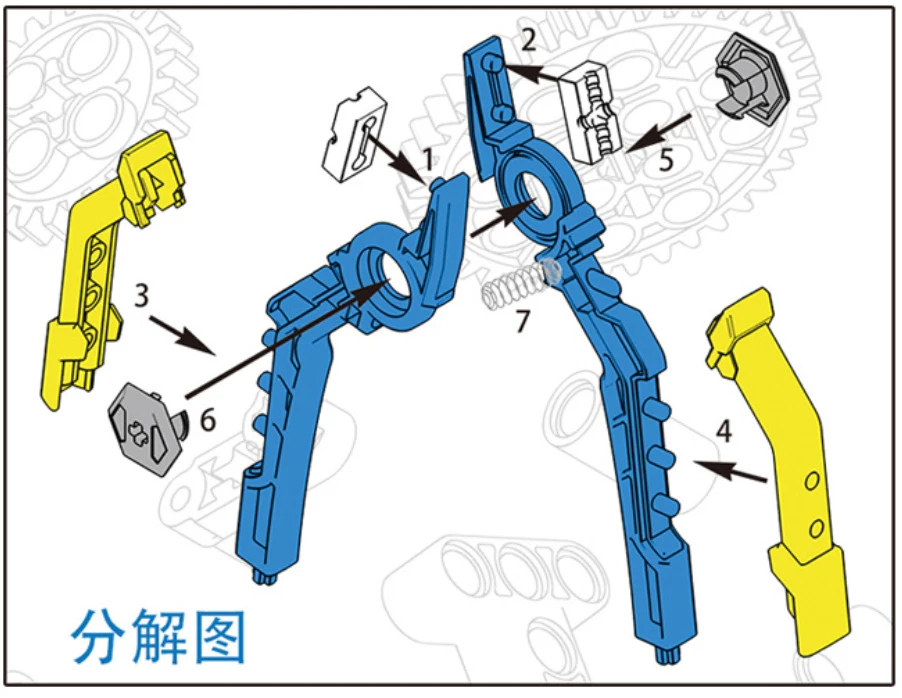 2

1

5

3

7

6

4

分解图