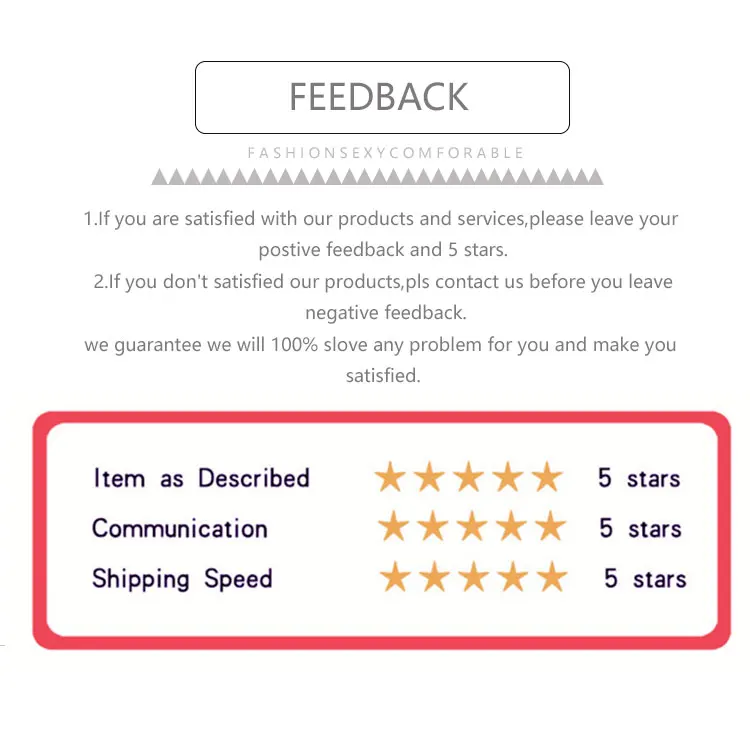 FEEDBACK

FASHIONSEXYCOMFORABLE

1.If you are satisfied with our products and services,please leave your postive feedback and 5 stars.

2.If you don't satisfied our products,pls contact us before you leave negative feedback.

we guarantee we will 100% slove any problem for you and make you satisfied.

Item as Described ★★★★★ 5 stars
Communication ★★★★★ 5 stars
Shipping Speed ★★★★★ 5 stars