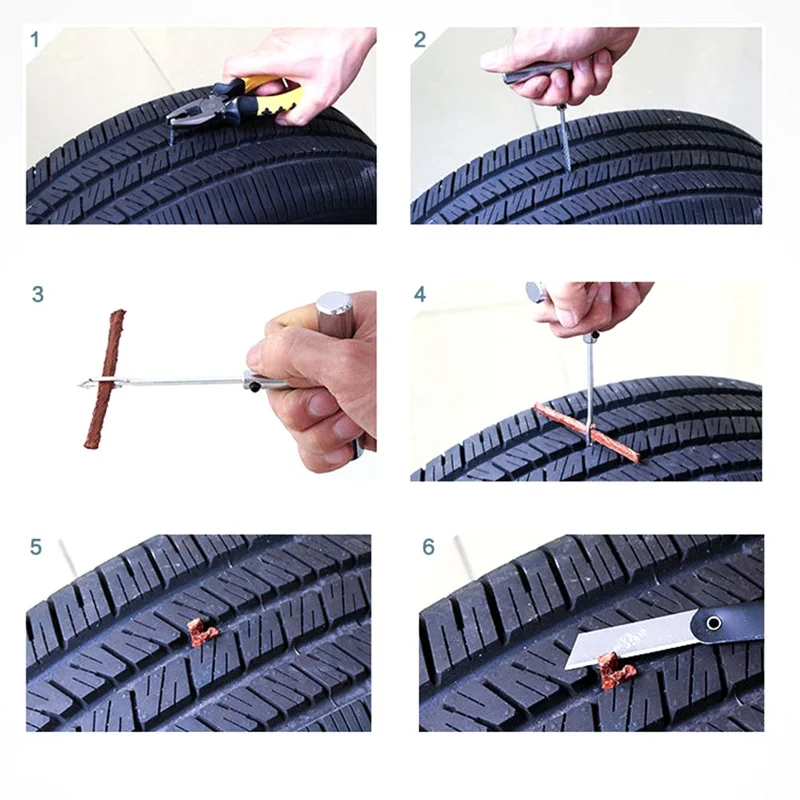 1

2

3

4

5

6