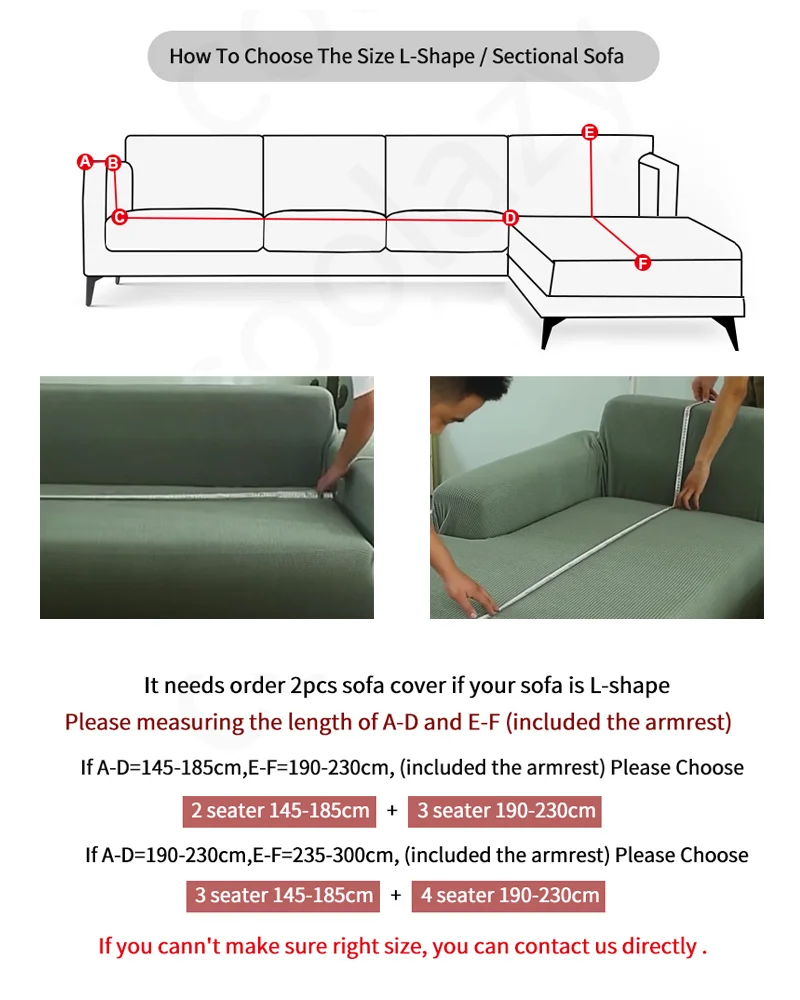 How To Choose The Size L-Shape / Sectional Sofa

A B C D E F

It needs order 2pcs sofa cover if your sofa is L-shape

Please measuring the length of A-D and E-F (included the armrest)

If A-D=145-185cm,E-F=190-230cm, (included the armrest) Please Choose

2 seater 145-185cm + 3 seater 190-230cm

If A-D=190-230cm,E-F=235-300cm, (included the armrest) Please Choose

3 seater 145-185cm + 4 seater 190-230cm

If you cann't make sure right size, you can contact us directly .