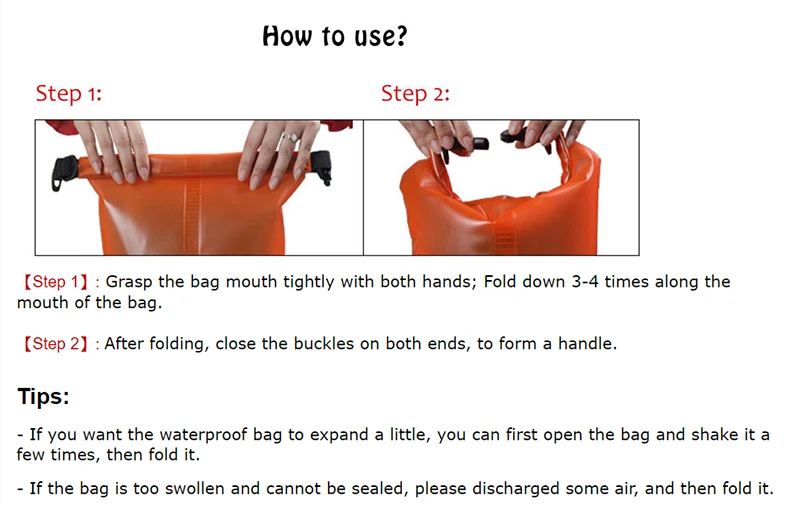 How to use?

Step 1:

Step 2:

【Step 1】: Grasp the bag mouth tightly with both hands; Fold down 3-4 times along the mouth of the bag.

【Step 2】: After folding, close the buckles on both ends, to form a handle.

Tips:

- If you want the waterproof bag to expand a little, you can first open the bag and shake it a few times, then fold it.

- If the bag is too swollen and cannot be sealed, please discharged some air, and then fold it.