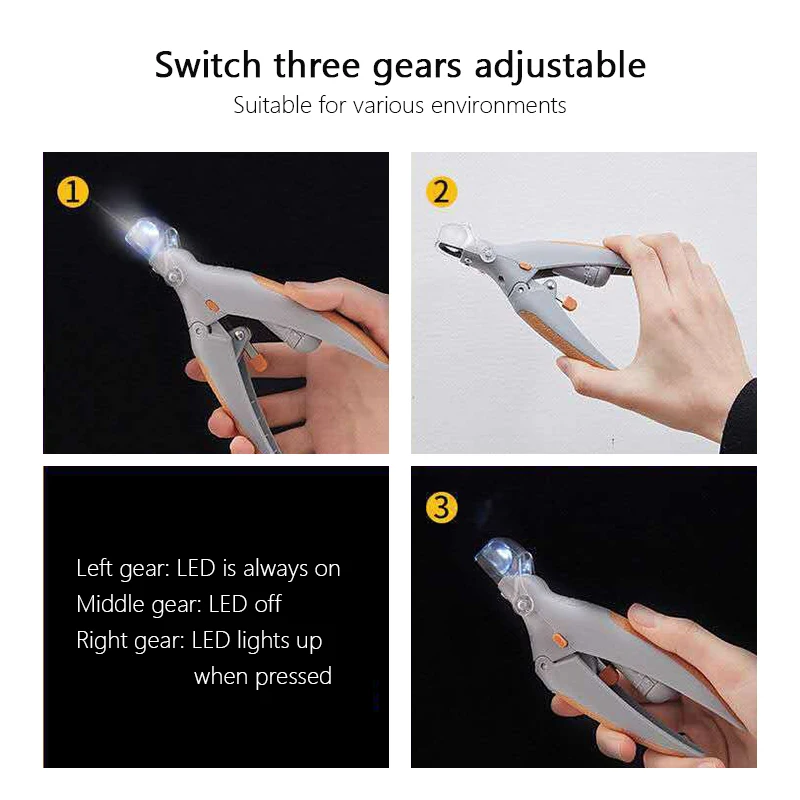 Switch three gears adjustable

Suitable for various environments

1

2

Left gear: LED is always on
Middle gear: LED off
Right gear: LED lights up when pressed

3