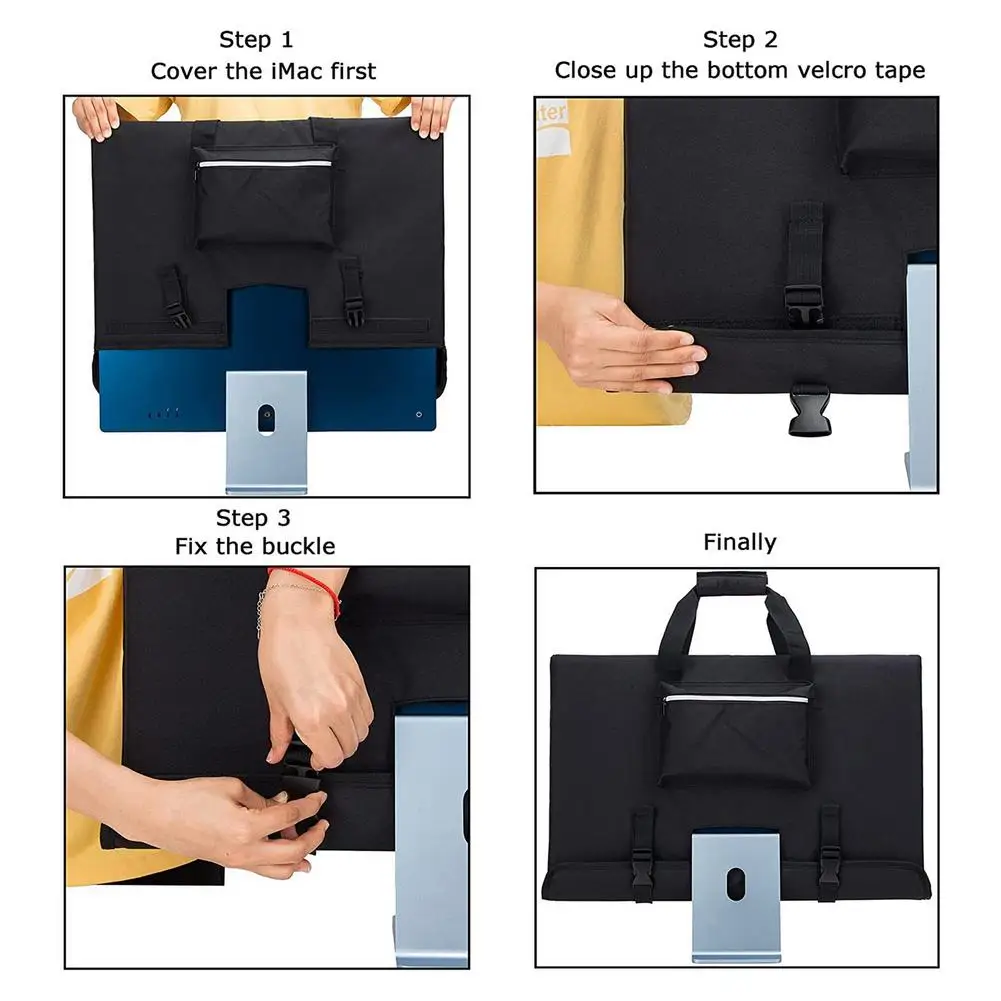 Step 1
Cover the iMac first

Step 2
Close up the bottom velcro tape

Step 3
Fix the buckle

Finally