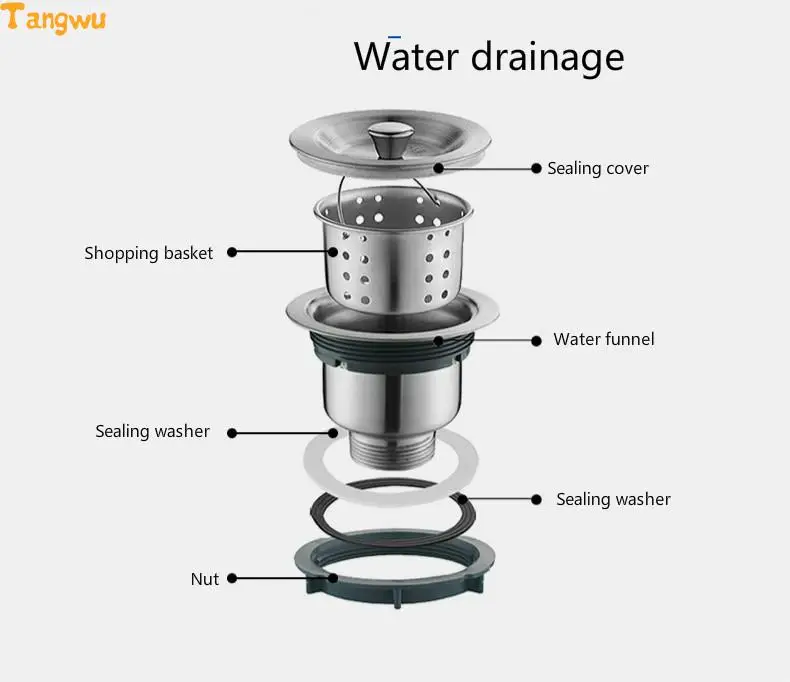 Tangwu

Water drainage

Sealing cover

Shopping basket

Water funnel

Sealing washer

Sealing washer

Nut