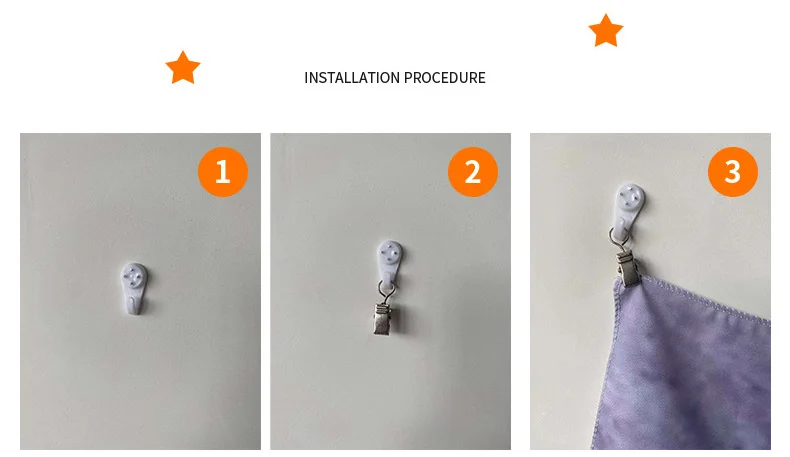 INSTALLATION PROCEDURE

1

2

3