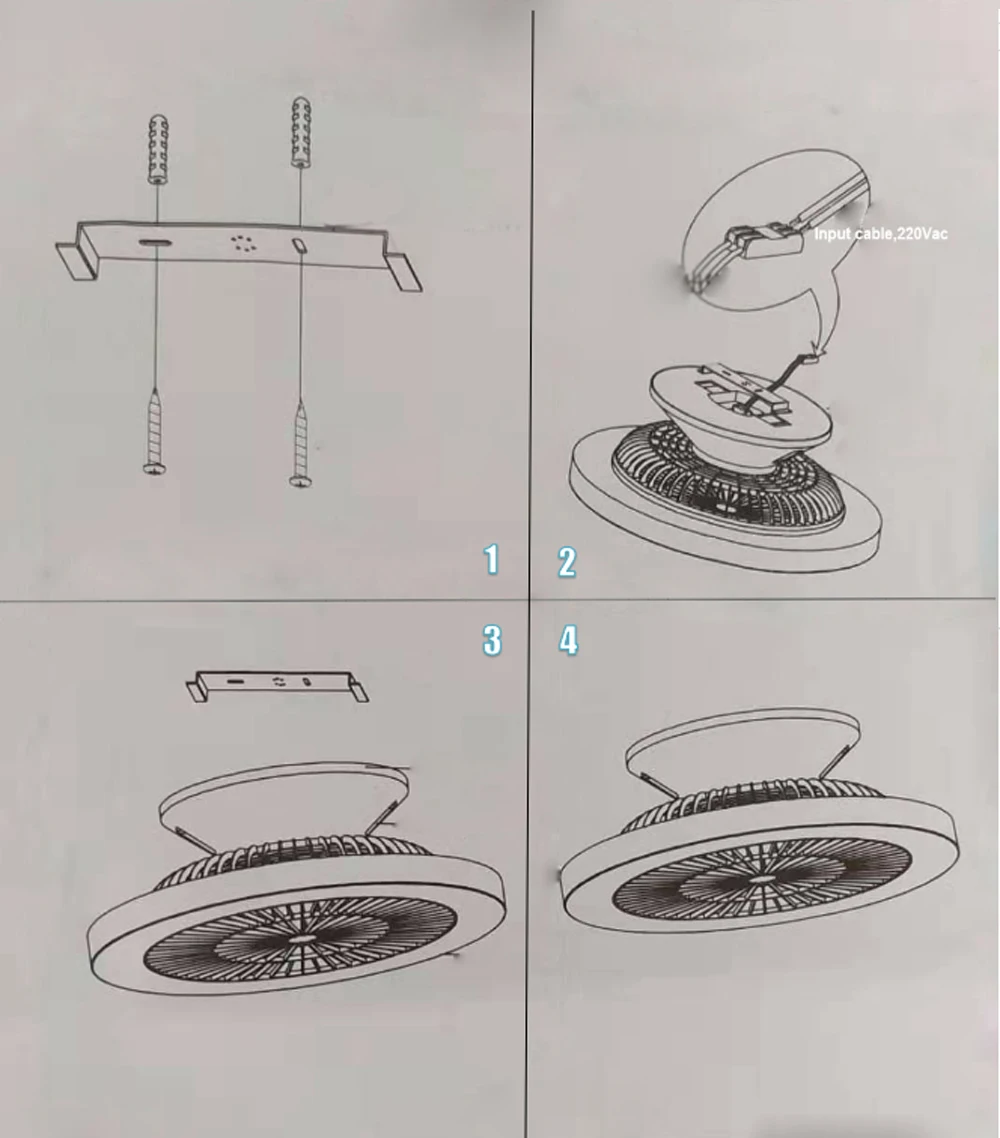 Input cable,220Vac

1

2

3

4