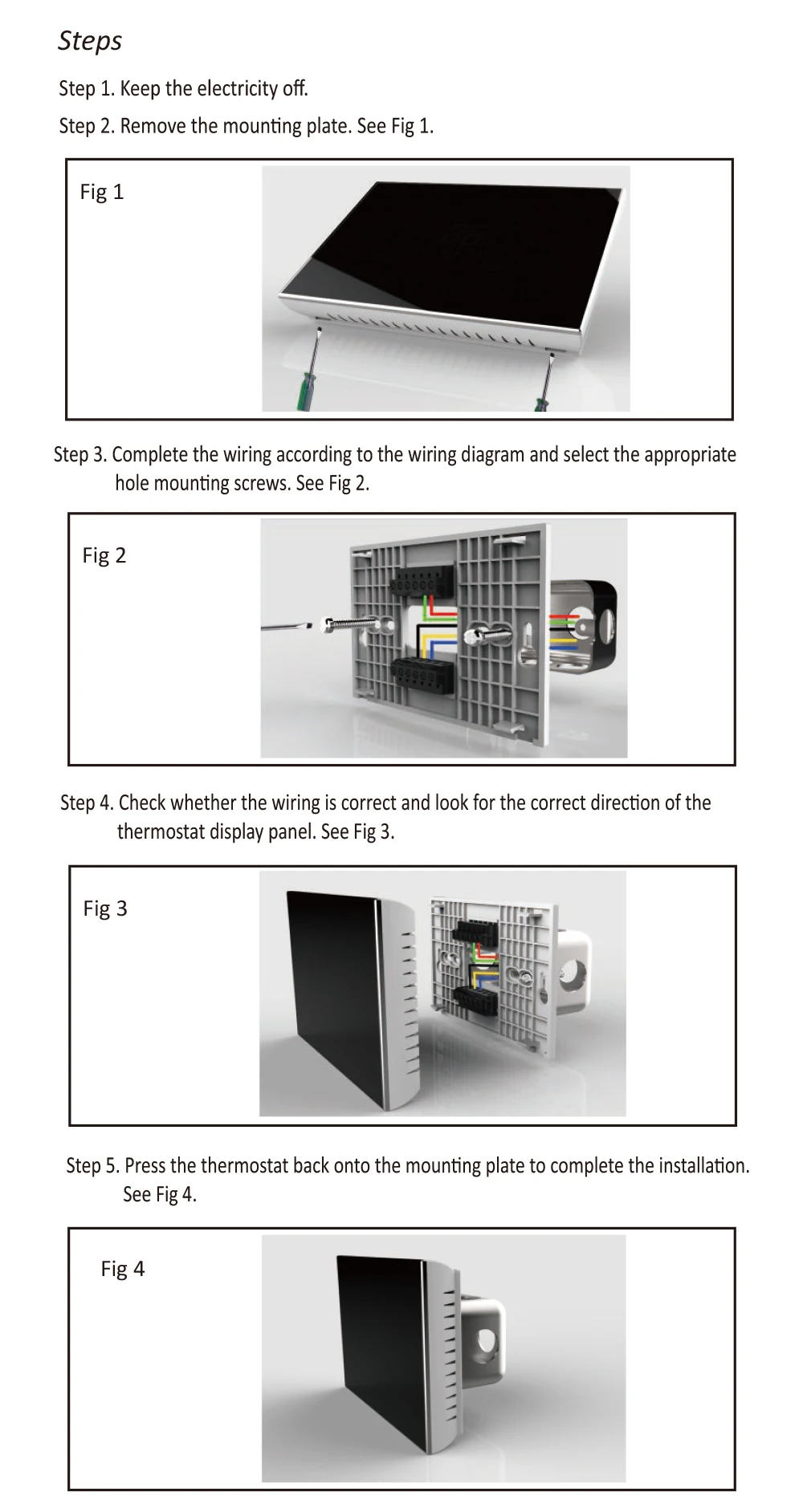 Steps

Step 1. Keep the electricity off.

Step 2. Remove the mounting plate. See Fig 1.

Fig 1

Step 3. Complete the wiring according to the wiring diagram and select the appropriate hole mounting screws. See Fig 2.

Fig 2

Step 4. Check whether the wiring is correct and look for the correct direction of the thermostat display panel. See Fig 3.

Fig 3

Step 5. Press the thermostat back onto the mounting plate to complete the installation. See Fig 4.

Fig 4