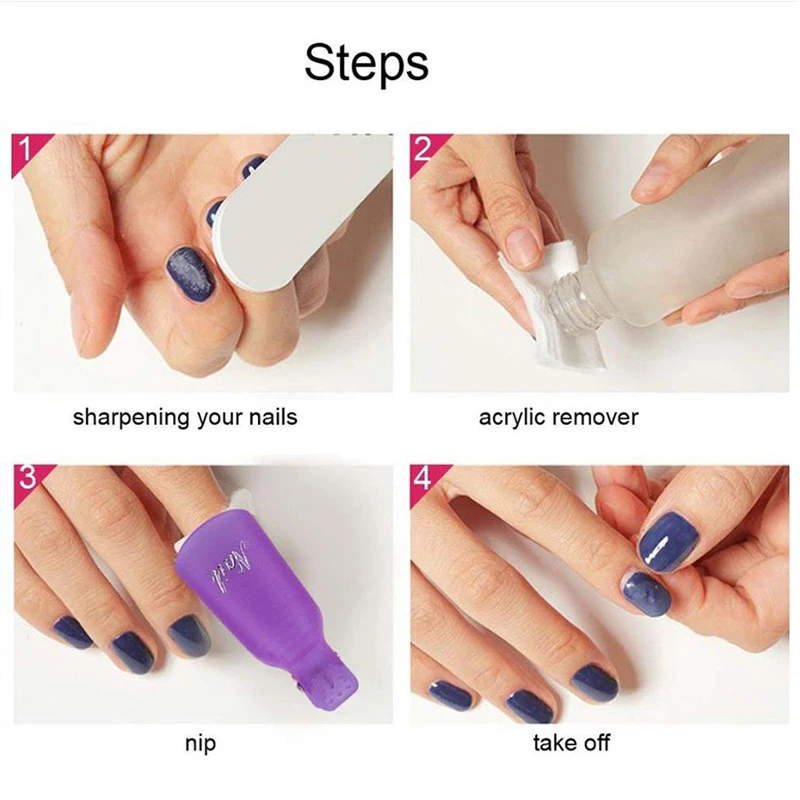 Steps

1

sharpening your nails

2

acrylic remover

3

Nail

nip

4

take off