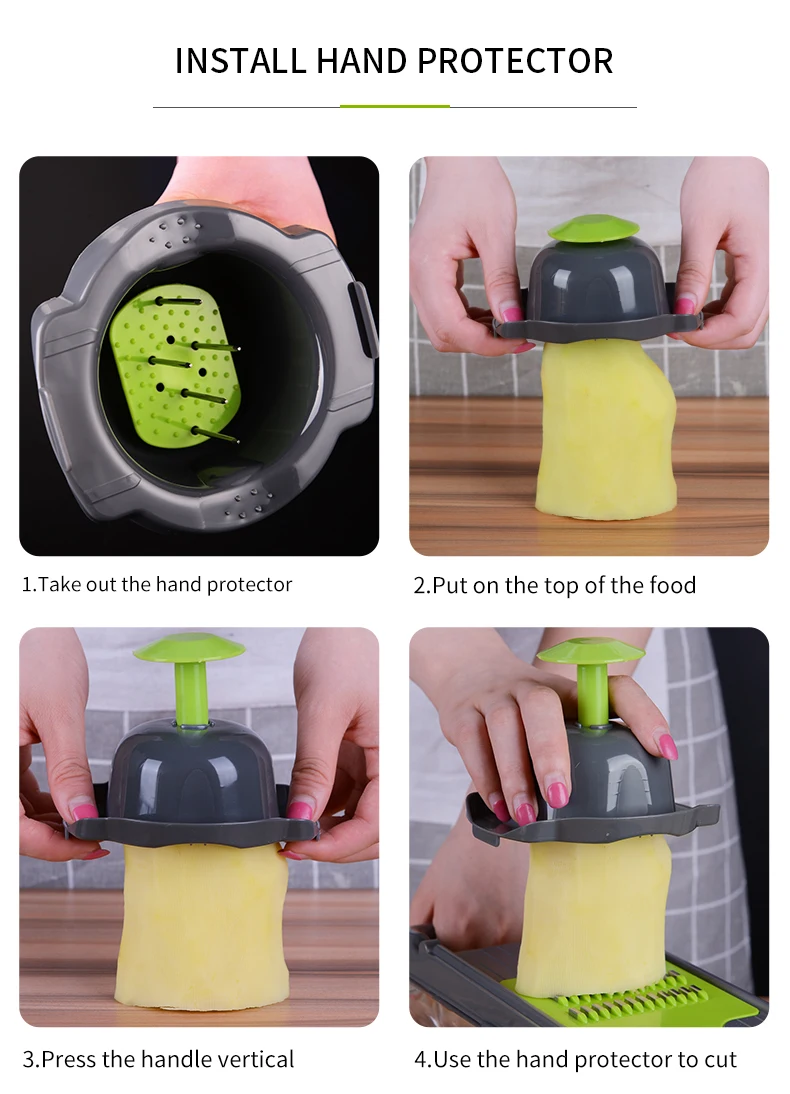 INSTALL HAND PROTECTOR

1.Take out the hand protector

2.Put on the top of the food

3.Press the handle vertical

4.Use the hand protector to cut