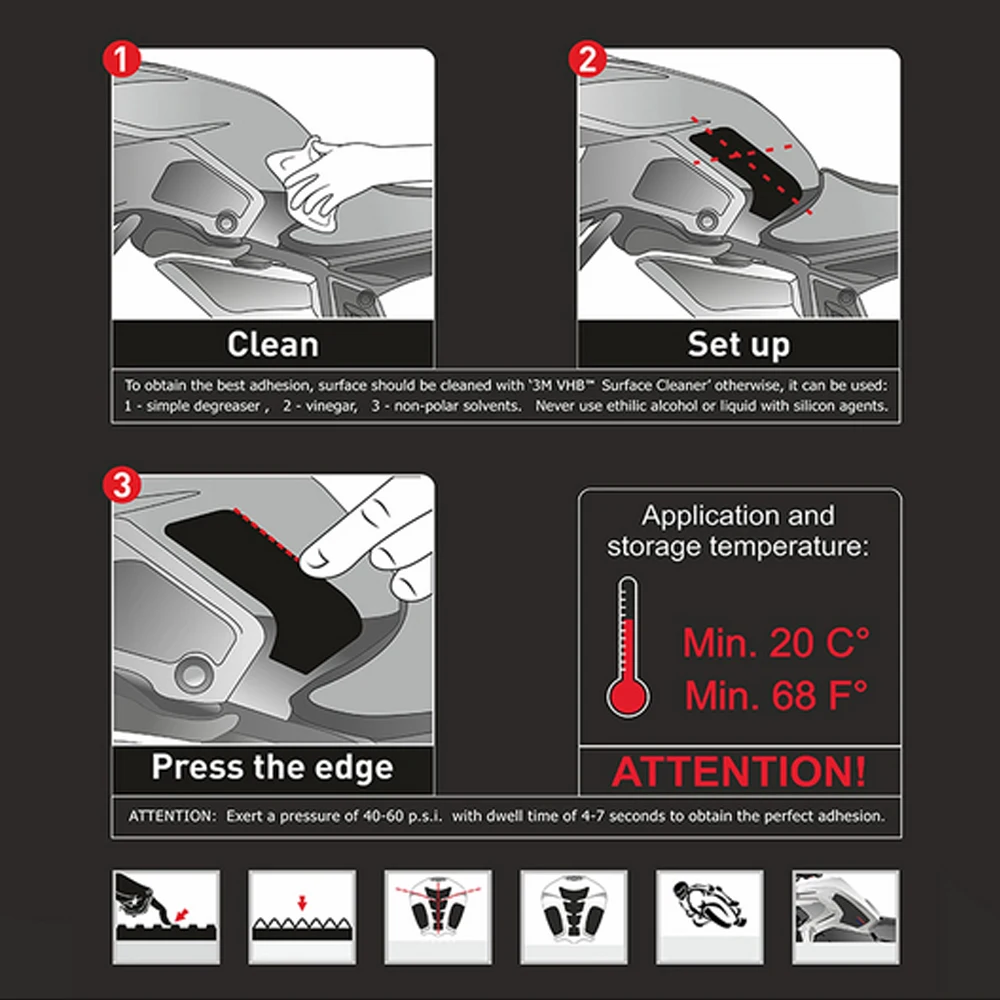 1

Clean

2

Set up

To obtain the best adhesion, surface should be cleaned with '3M VHB™ Surface Cleaner' otherwise, it can be used:
1 - simple degreaser , 2 - vinegar, 3 - non-polar solvents. Never use ethilic alcohol or liquid with silicon agents.

3

Press the edge

Application and storage temperature:

Min. 20 C°
Min. 68 F°

ATTENTION!

ATTENTION: Exert a pressure of 40-60 p.s.i. with dwell time of 4-7 seconds to obtain the perfect adhesion.