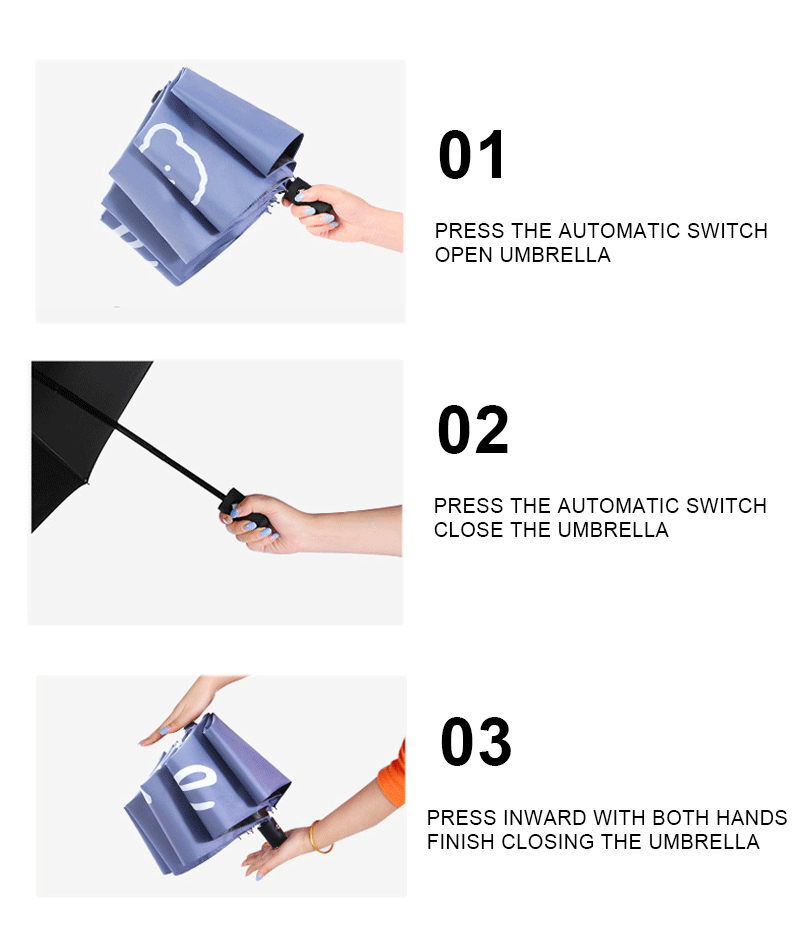 01

PRESS THE AUTOMATIC SWITCH
OPEN UMBRELLA

02

PRESS THE AUTOMATIC SWITCH
CLOSE THE UMBRELLA

03

PRESS INWARD WITH BOTH HANDS
FINISH CLOSING THE UMBRELLA