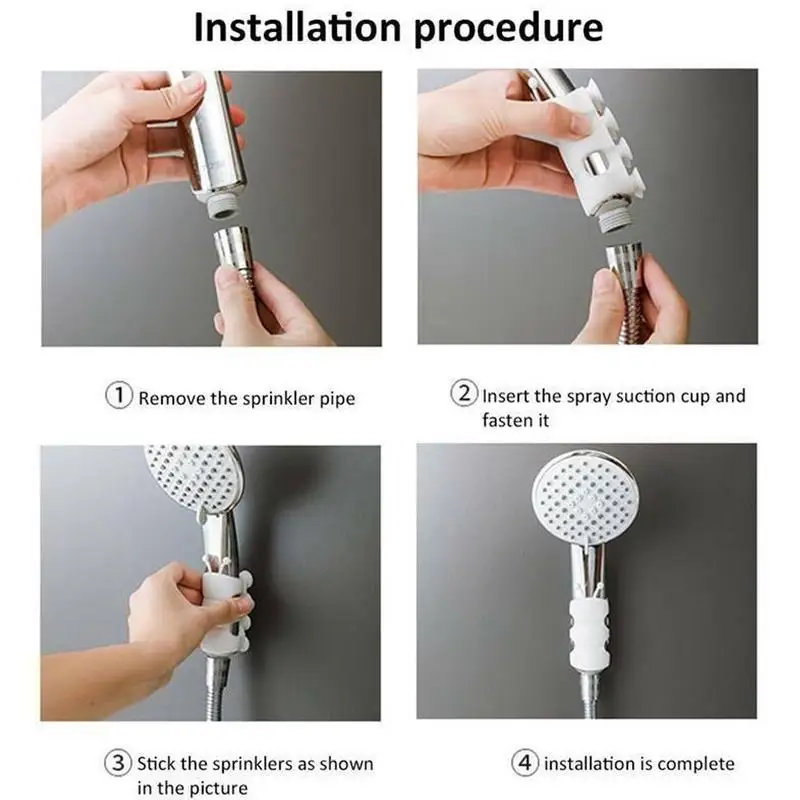 Installation procedure

① Remove the sprinkler pipe

② Insert the spray suction cup and fasten it

③ Stick the sprinklers as shown in the picture

④ installation is complete