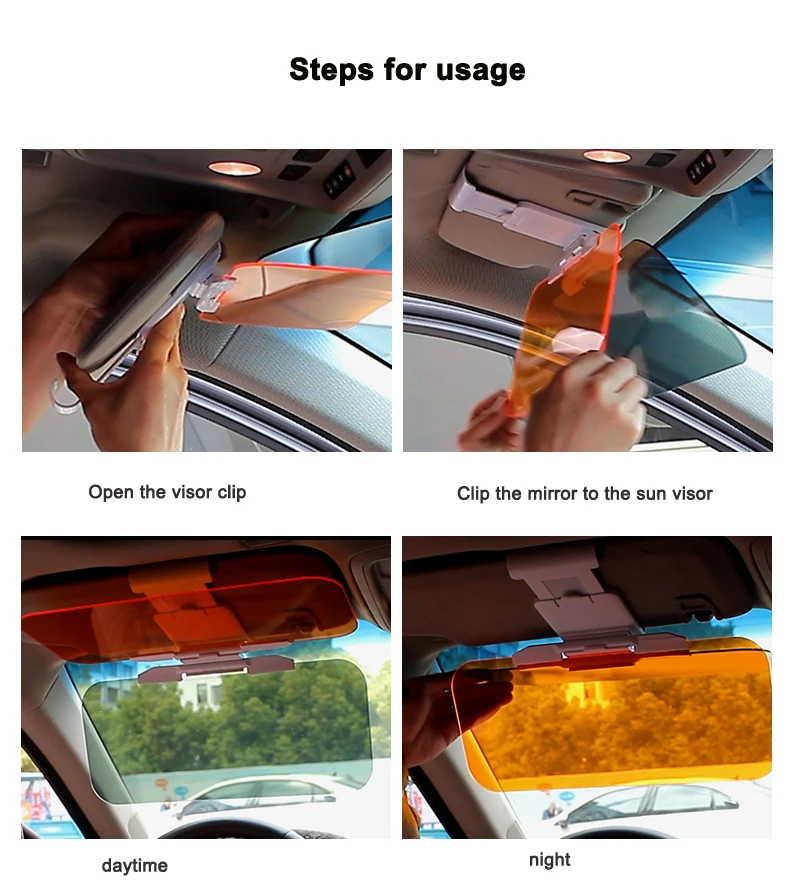 Steps for usage

Open the visor clip

Clip the mirror to the sun visor

daytime

night